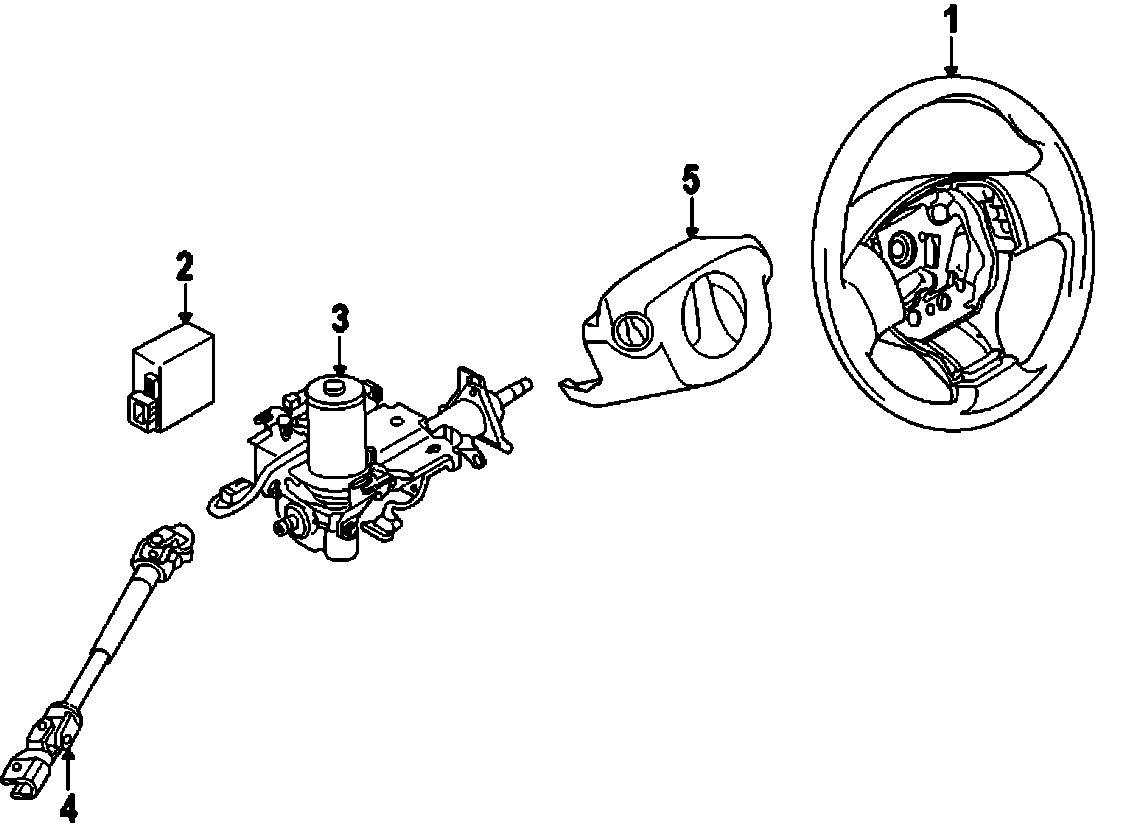 1

5

2

3

4