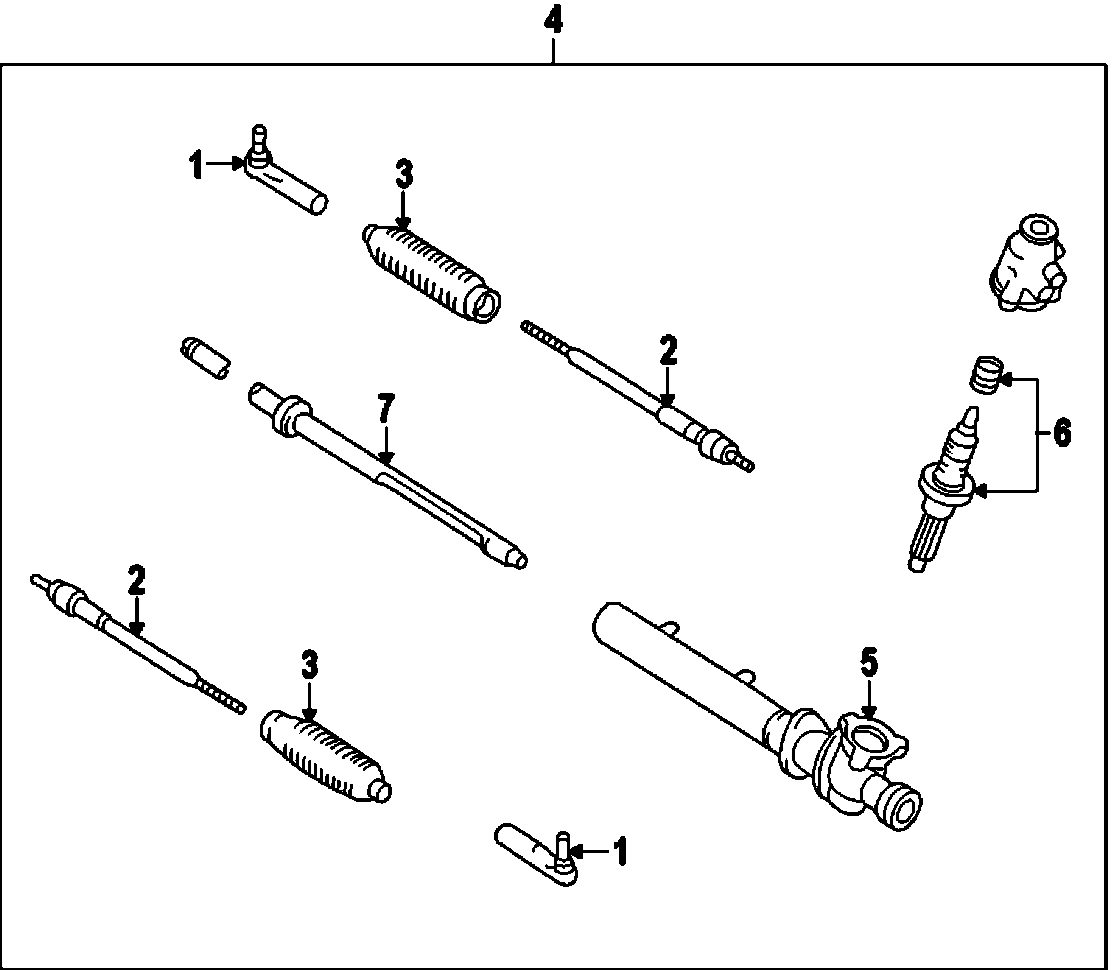 4
1
3
2
7
6
2
3
5
1