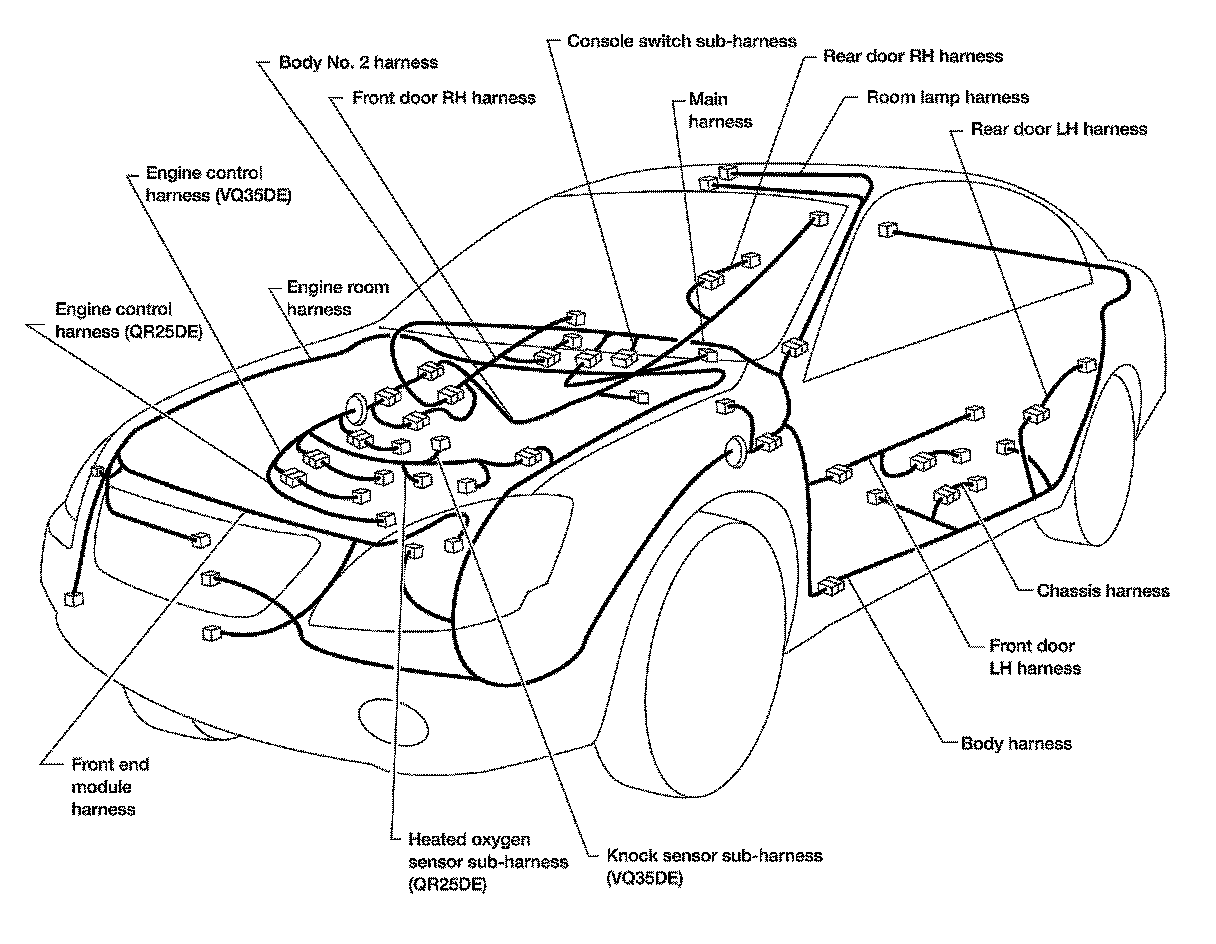 Console switch sub-harness

Body No. 2 harness

Rear door RH harness

Front door RH harness

Main harness

Room lamp harness

Rear door LH harness

Engine control harness (VQ35DE)

Engine room harness

Engine control harness (QR25DE)

Chassis harness

Front door LH harness

Body harness

Front end module harness

Heated oxygen sensor sub-harness (QR25DE)

Knock sensor sub-harness (VQ35DE)