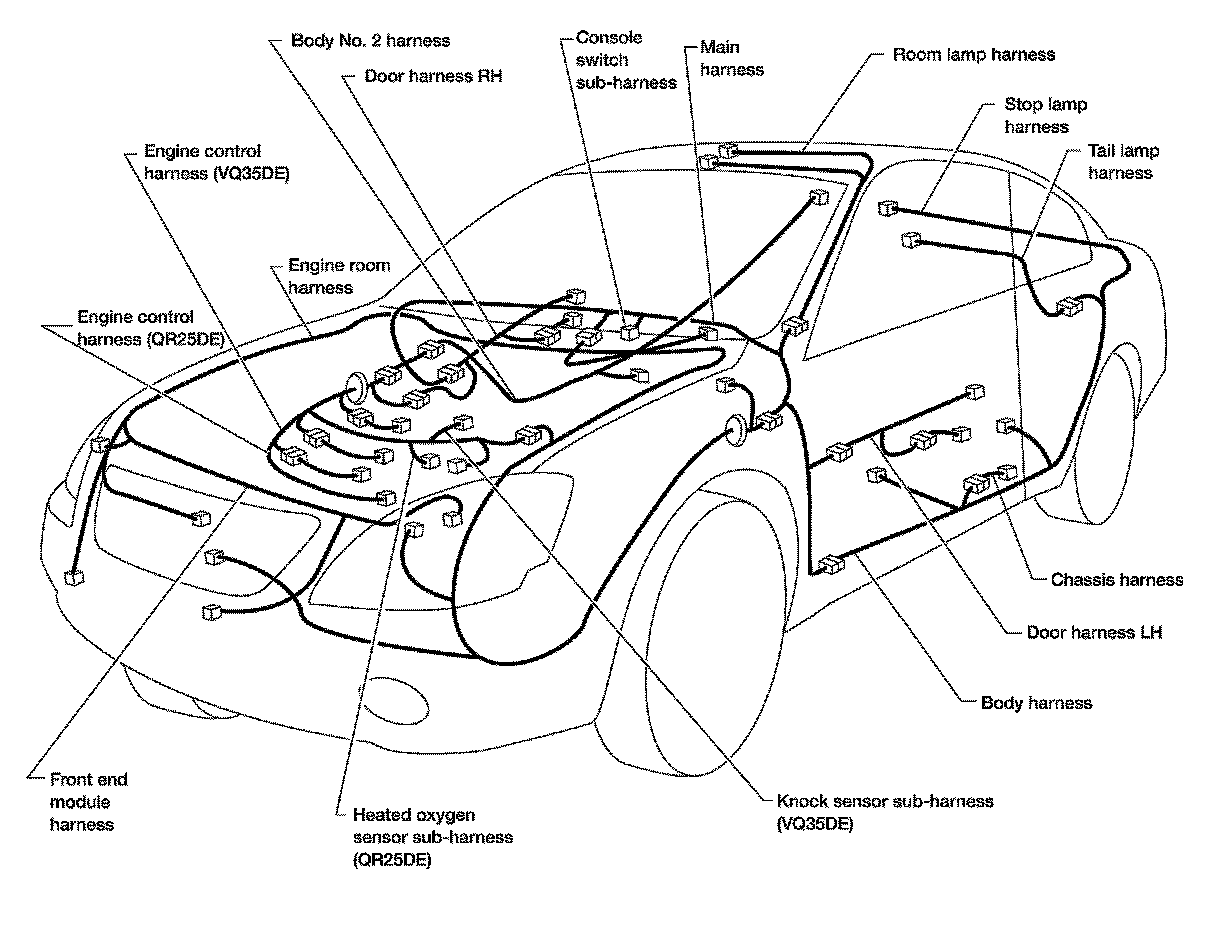 Body No. 2 harness

Door harness RH

Console switch sub-harness

Main harness

Room lamp harness

Stop lamp harness

Tail lamp harness

Engine control harness (VQ35DE)

Engine room harness

Engine control harness (QR25DE)

Chassis harness

Door harness LH

Body harness

Front end module harness

Heated oxygen sensor sub-harness (QR25DE)

Knock sensor sub-harness (VQ35DE)