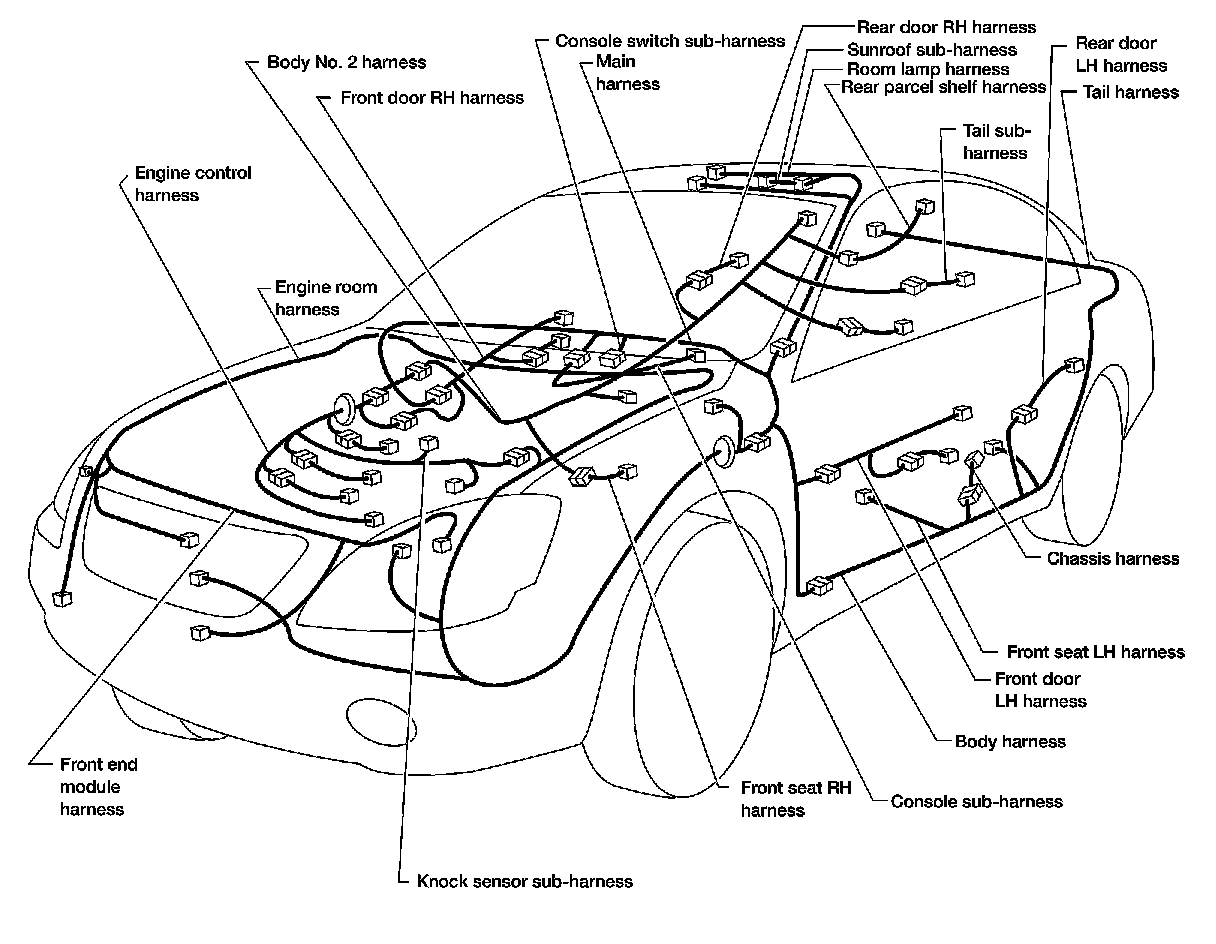 Body No. 2 harness
Front door RH harness
Console switch sub-harness
Main harness
Rear door RH harness
Sunroof sub-harness
Room lamp harness
Rear parcel shelf harness
Rear door LH harness
Tail harness
Tail sub-harness
Engine control harness
Engine room harness
Chassis harness
Front seat LH harness
Front door LH harness
Body harness
Console sub-harness
Front seat RH harness
Front end module harness
Knock sensor sub-harness