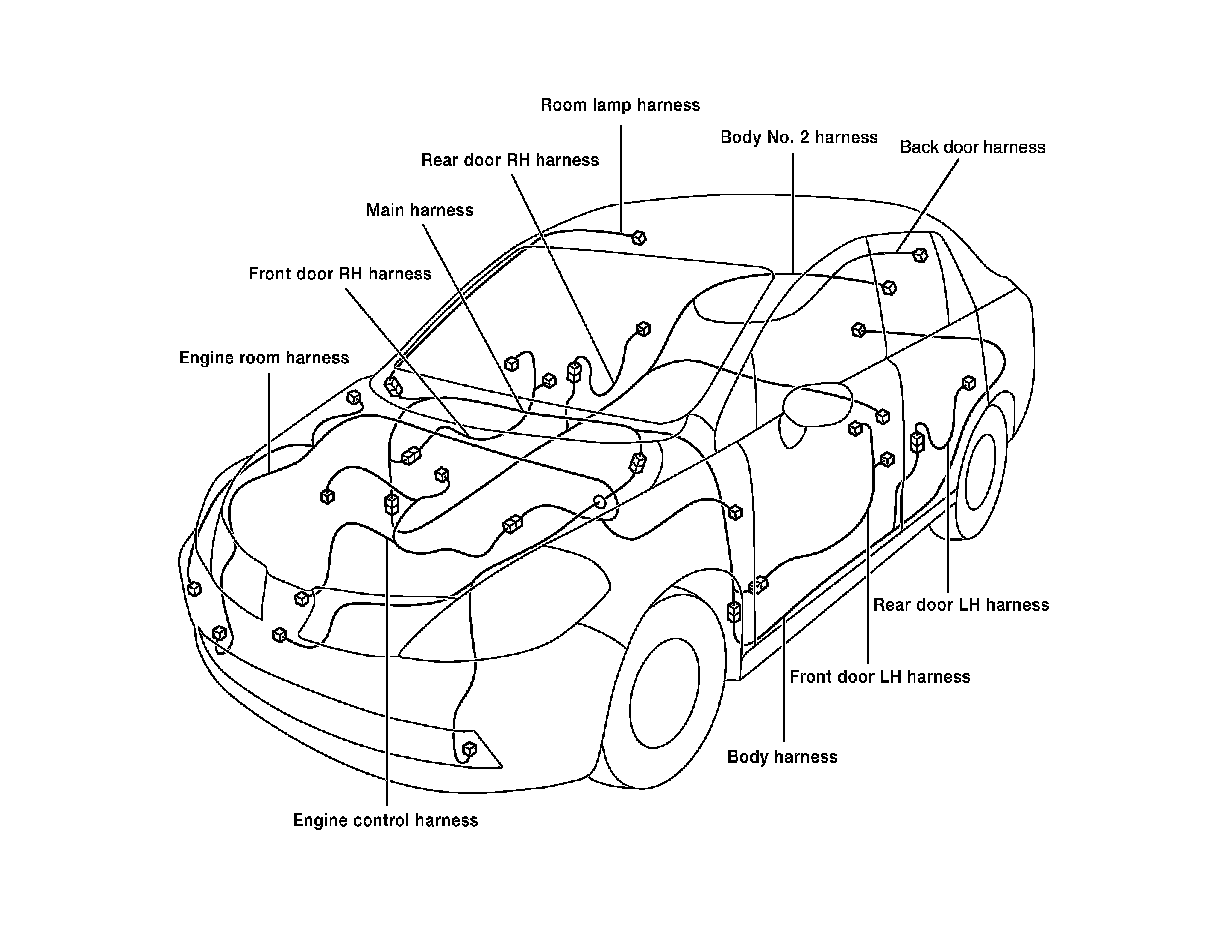 Room lamp harness
Body No. 2 harness
Back door harness
Rear door RH harness
Main harness
Front door RH harness
Engine room harness
Rear door LH harness
Front door LH harness
Body harness
Engine control harness