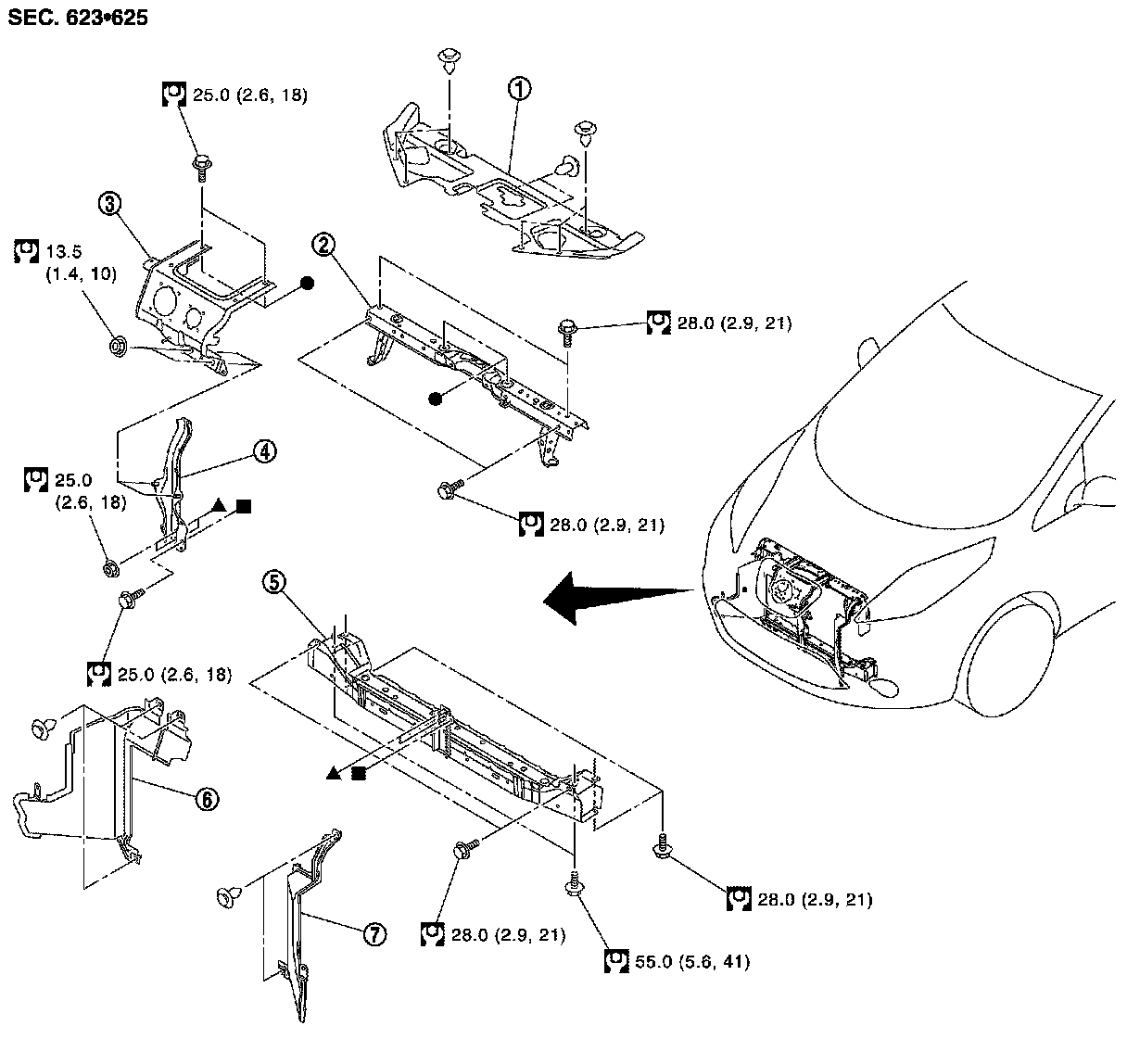 SEC. 623•625

25.0 (2.6, 18)

①

③

13.5 (1.4, 10)

②

28.0 (2.9, 21)

④

25.0 (2.6, 18)

28.0 (2.9, 21)

⑤

25.0 (2.6, 18)

⑥

⑦

28.0 (2.9, 21)

28.0 (2.9, 21)

55.0 (5.6, 41)