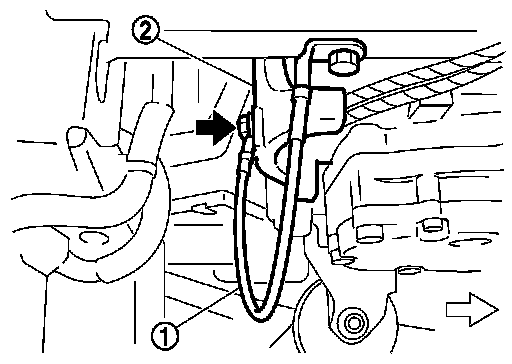 2

1