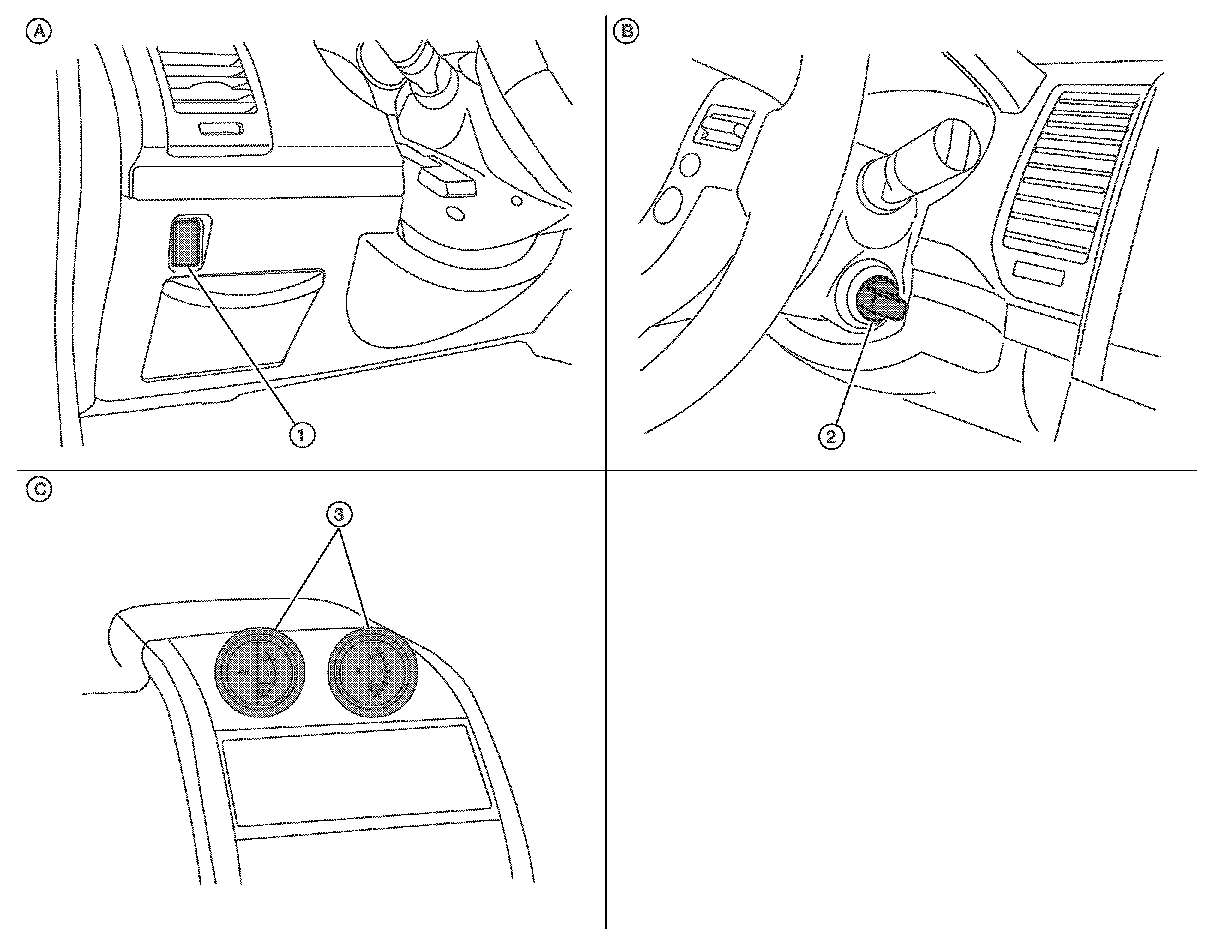 A

1

B

2

C

3