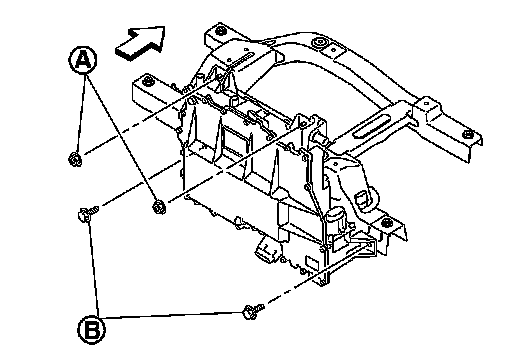 A

B