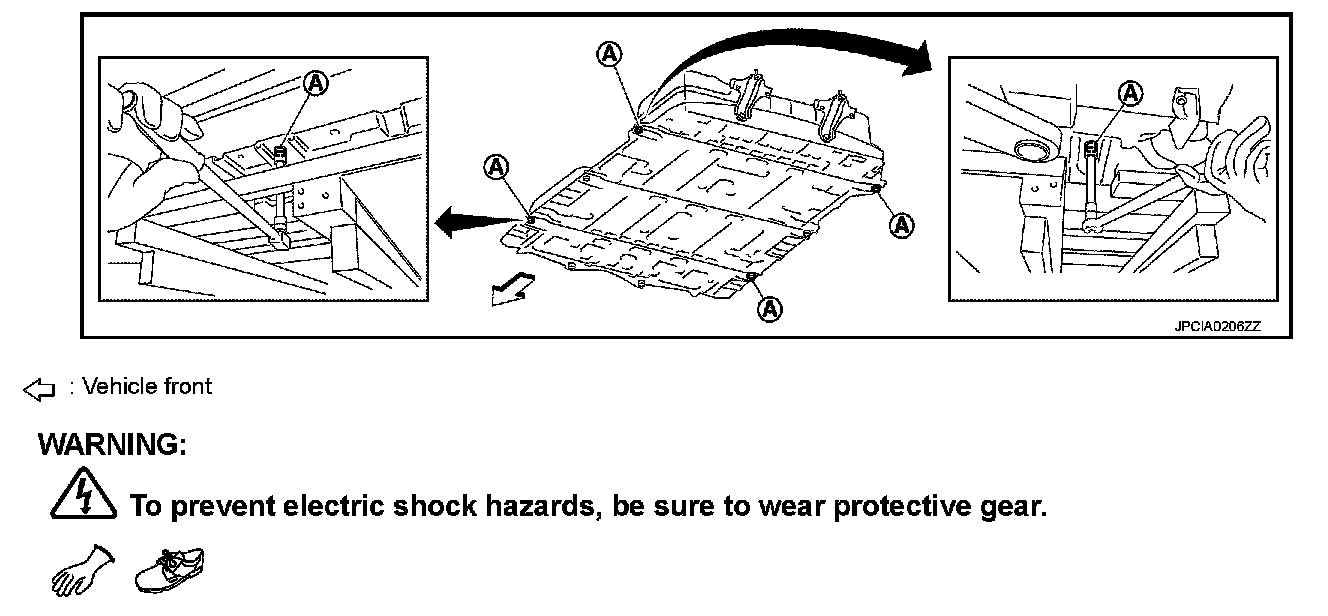 A
A
A
A
A
A
JPCIA0206ZZ

: Vehicle front

WARNING:

To prevent electric shock hazards, be sure to wear protective gear.