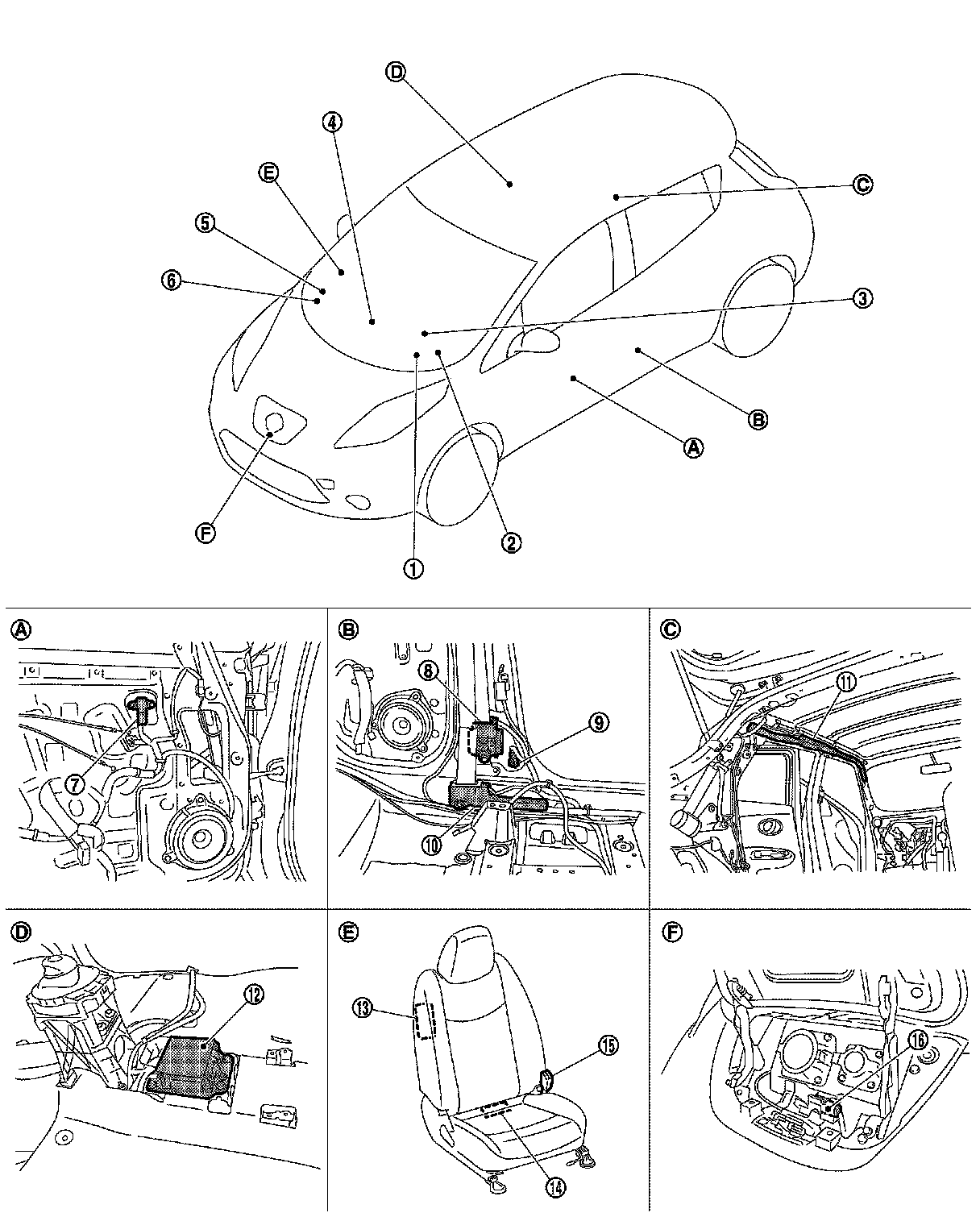 D
4
E
5
6
C
3
B
A
F
2
1

A
7

B
8
9
10

C
11

D
12

E
13
15
14

F
16