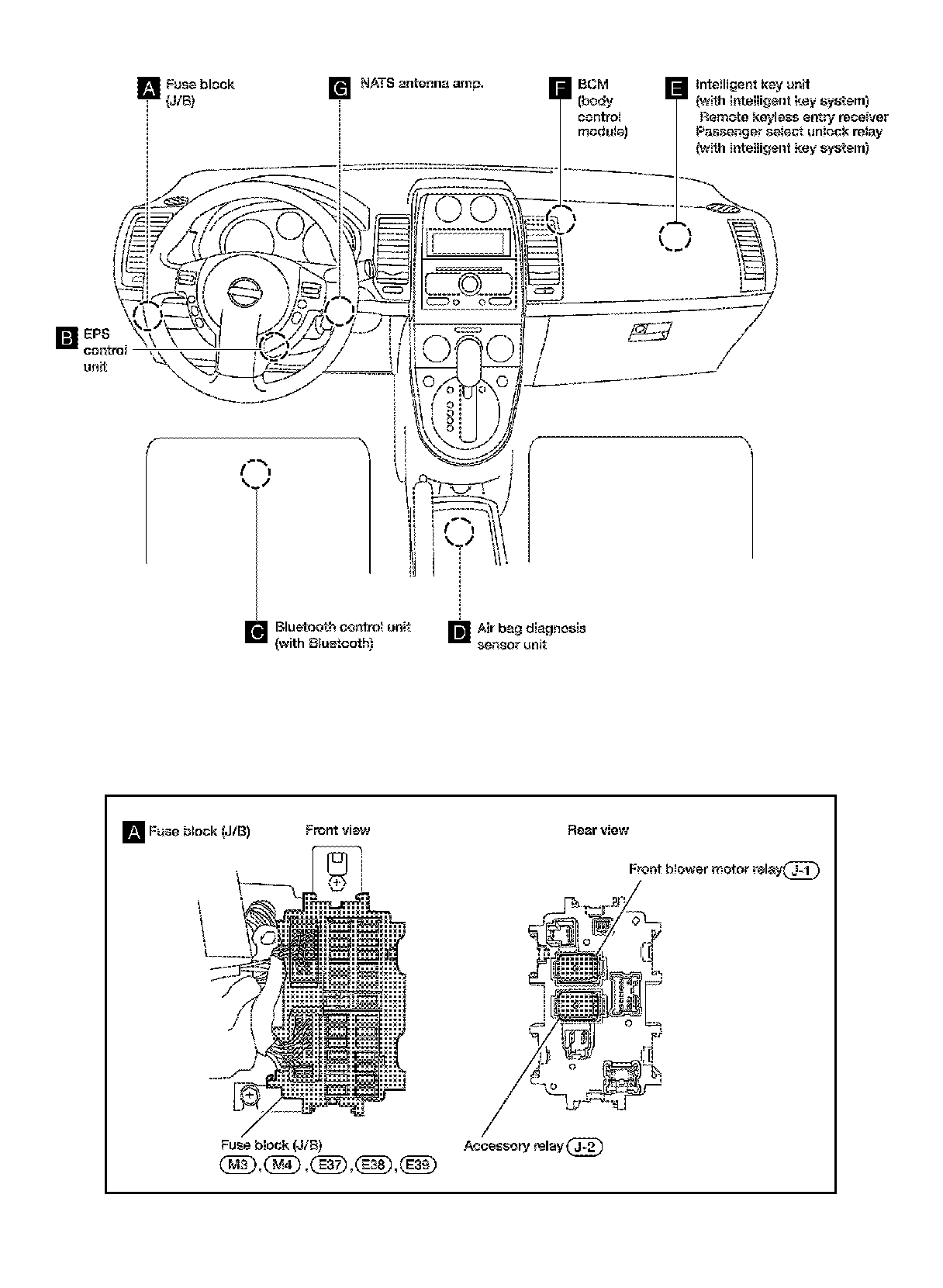 A Fuse block (J/B)

G NATS antenna amp.

F BCM (body control module)

E Intelligent key unit (with intelligent key system) Remote keyless entry receiver Passenger select unlock relay (with intelligent key system)

B EPS control unit

C Bluetooth control unit (with Bluetooth)

D Air bag diagnosis sensor unit

A Fuse block (J/B)

Front view

Rear view

Front blower motor relay J-1

Fuse block (J/B)
M3, M4, E37, E38, E39

Accessory relay J-2