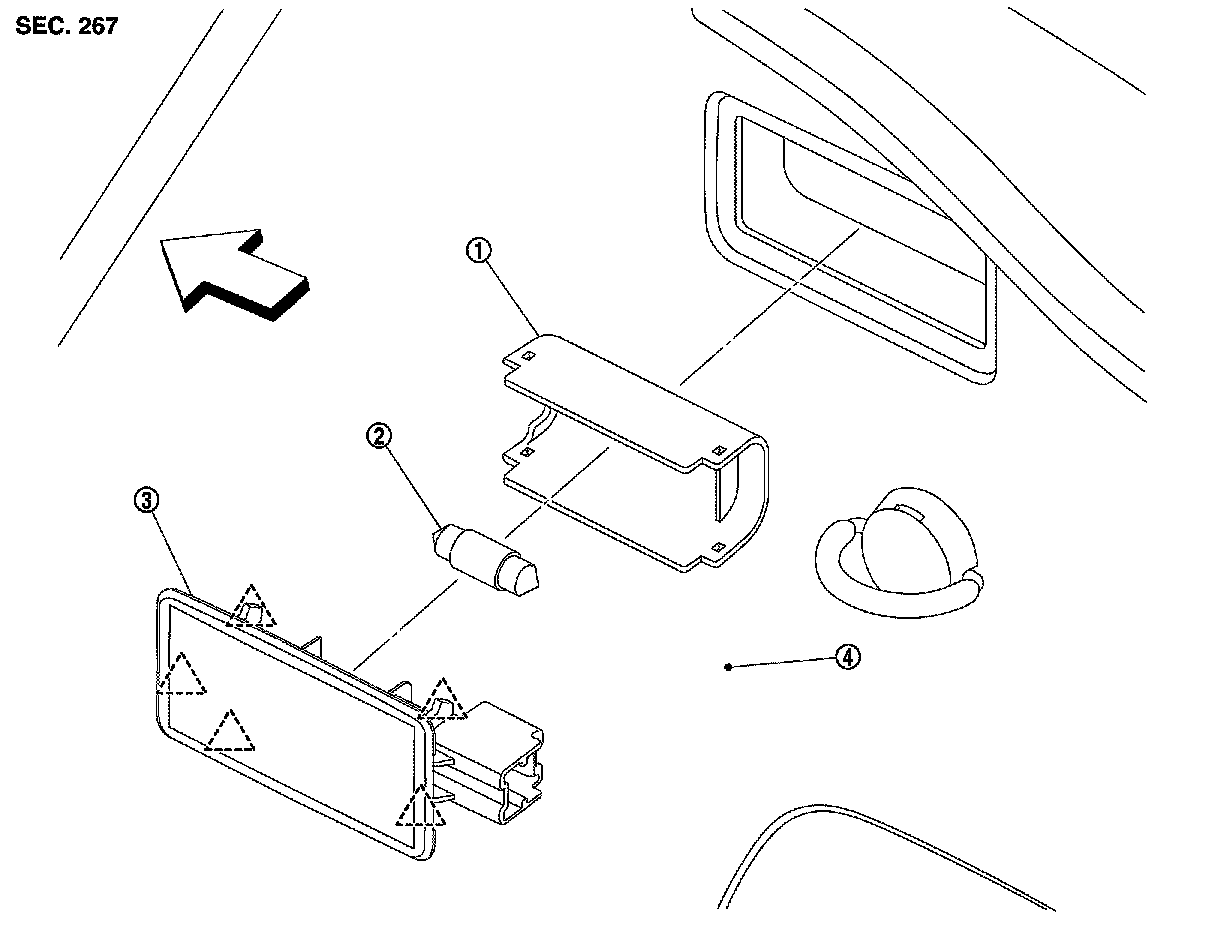 SEC. 267

①

②

③

④