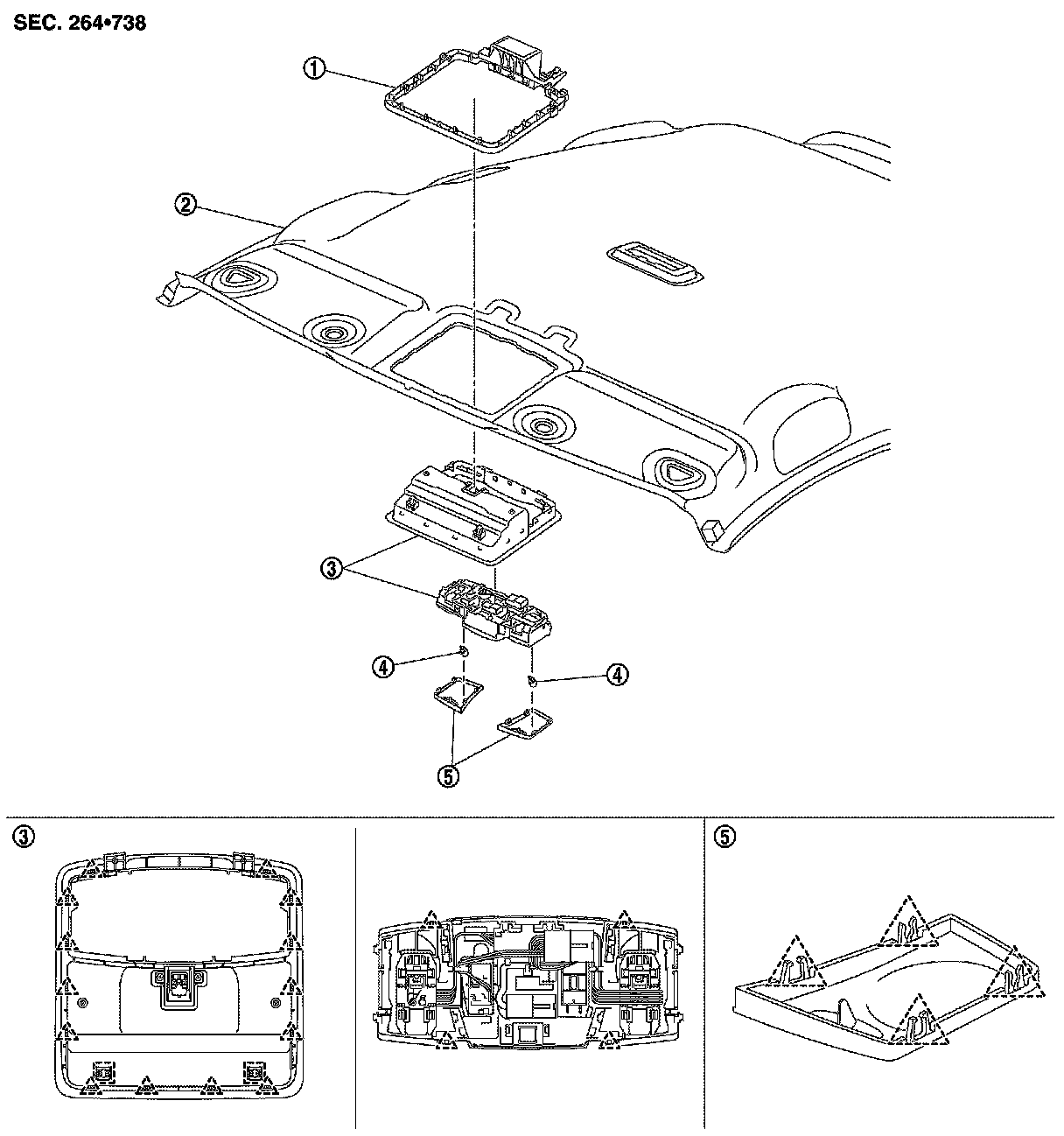 SEC. 264•738

①
②
③
④
④
⑤

③

⑤