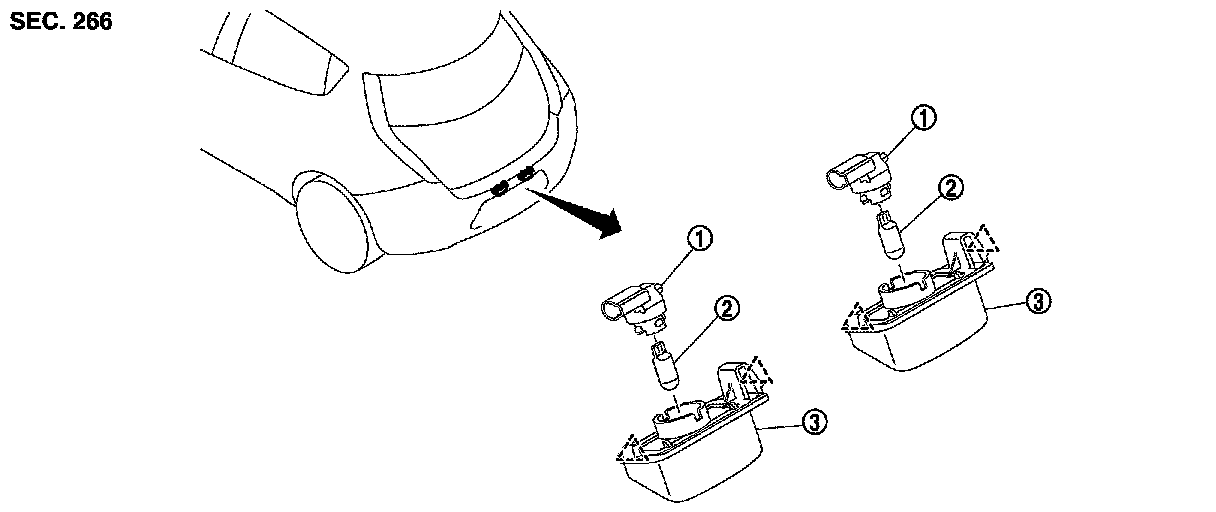 SEC. 266

①
②
③
①
②
③