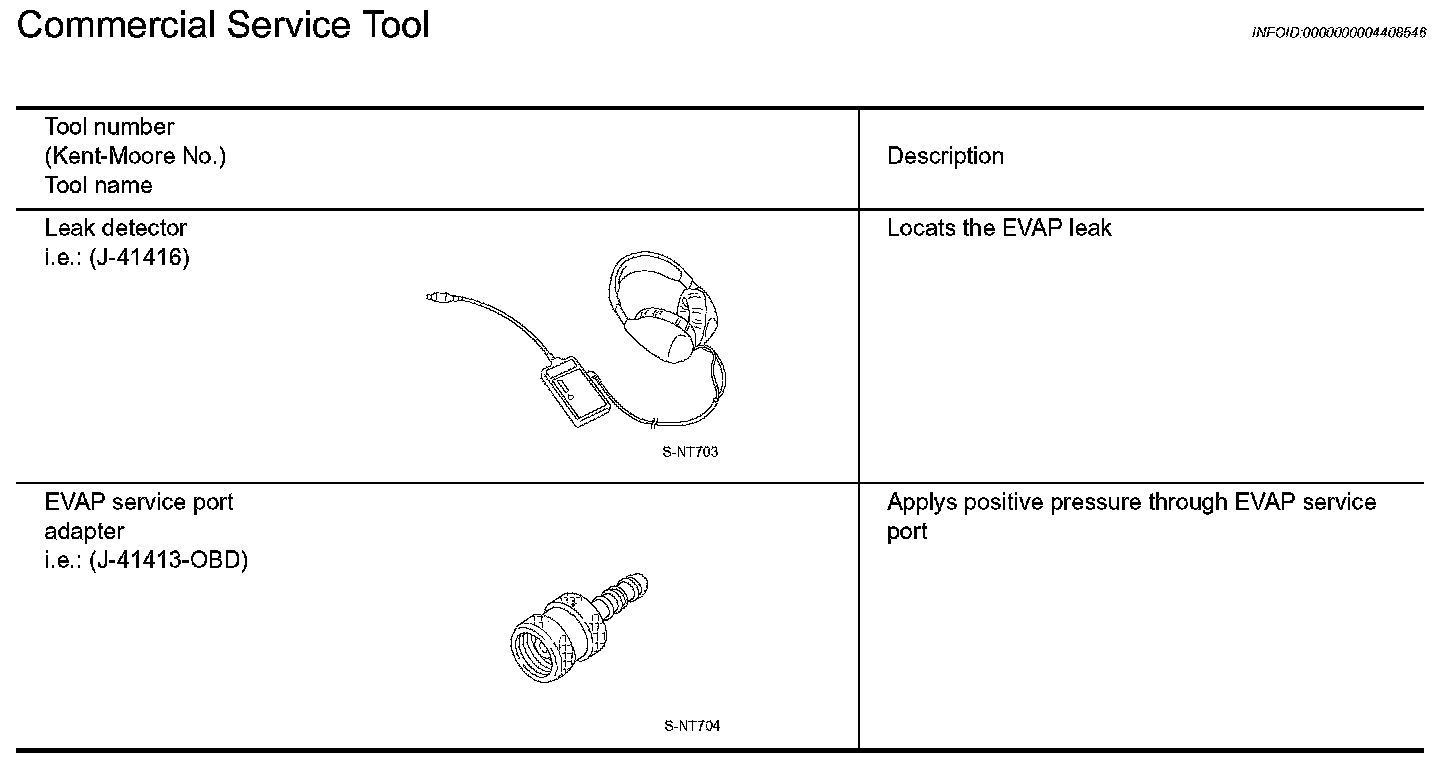 Commercial Service Tool

INFOID:0000000004408546

| Tool number (Kent-Moore No.) Tool name | Description |
|---|---|
| Leak detector i.e.: (J-41416) S-NT703 | Locats the EVAP leak |
| EVAP service port adapter i.e.: (J-41413-OBD) S-NT704 | Applys positive pressure through EVAP service port |