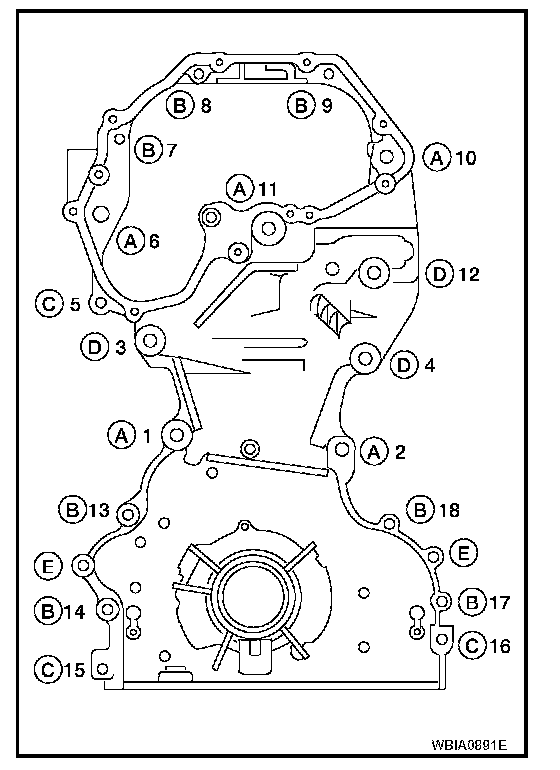 B 8
B 9
B 7
A 10
A 11
A 6
D 12
C 5
D 3
D 4
A 1
A 2
B 13
B 18
E
E
B 14
B 17
C 16
C 15
WBIA0891E