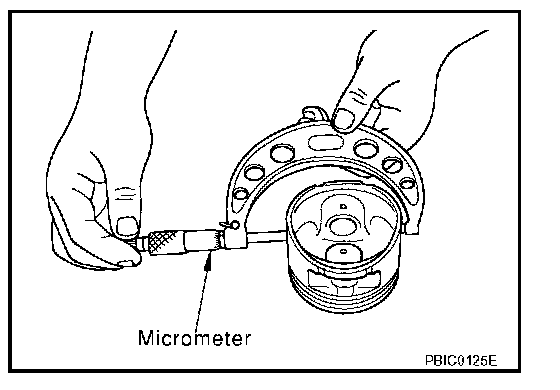 Micrometer

PBIC0125E