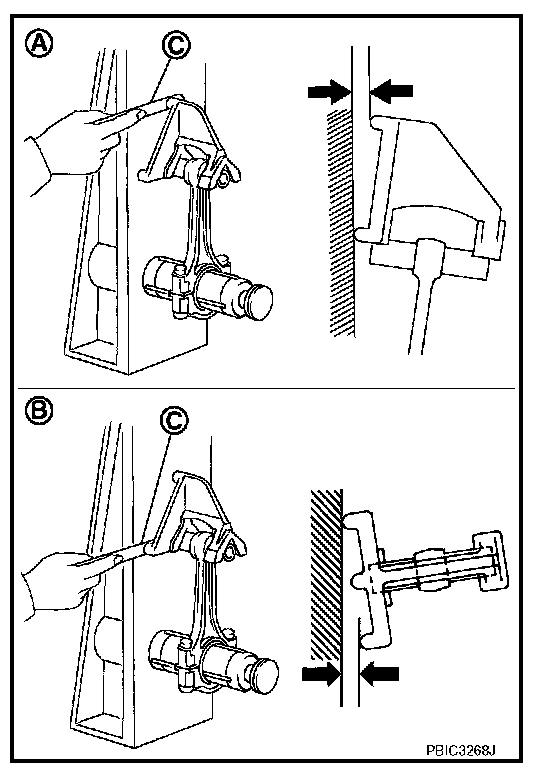 A
C
B
C
PBIC3268J