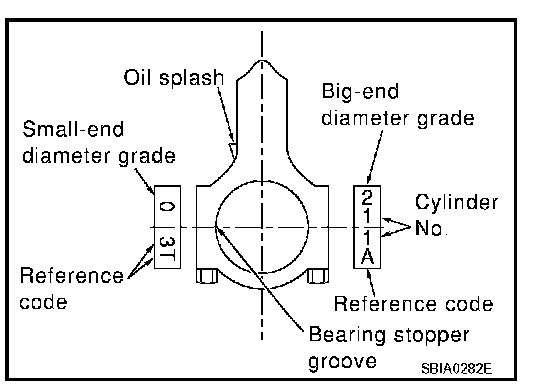 Oil splash

Big-end diameter grade

Small-end diameter grade

0

3T

2
1
1
A

Cylinder No.

Reference code

Reference code

Bearing stopper groove

SBIA0282E