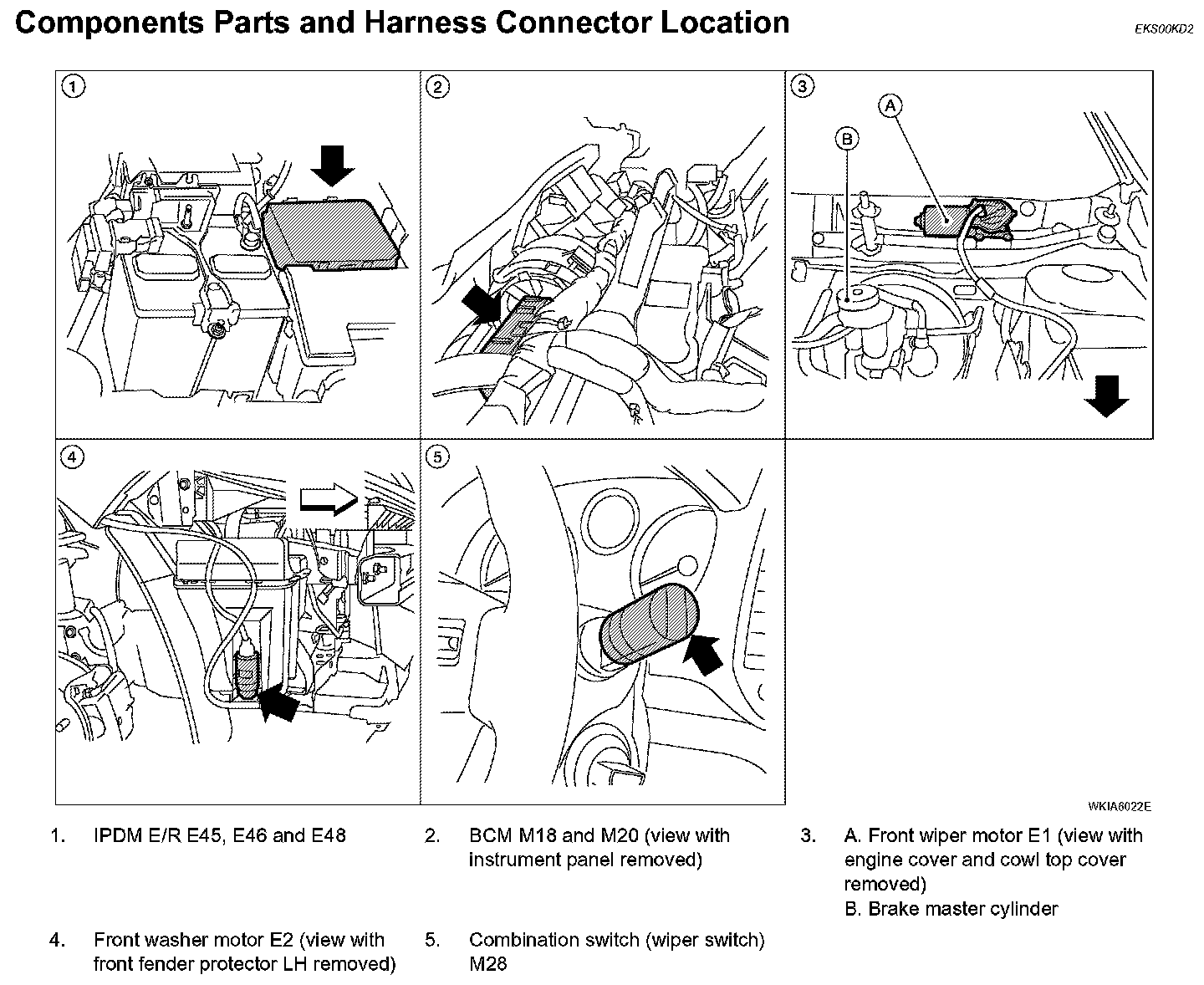 Components Parts and Harness Connector Location

EKS00KD2

1

2

3

A

B

4

5

WKIA6022E

1. IPDM E/R E45, E46 and E48

2. BCM M18 and M20 (view with instrument panel removed)

3. A. Front wiper motor E1 (view with engine cover and cowl top cover removed)
B. Brake master cylinder

4. Front washer motor E2 (view with front fender protector LH removed)

5. Combination switch (wiper switch) M28