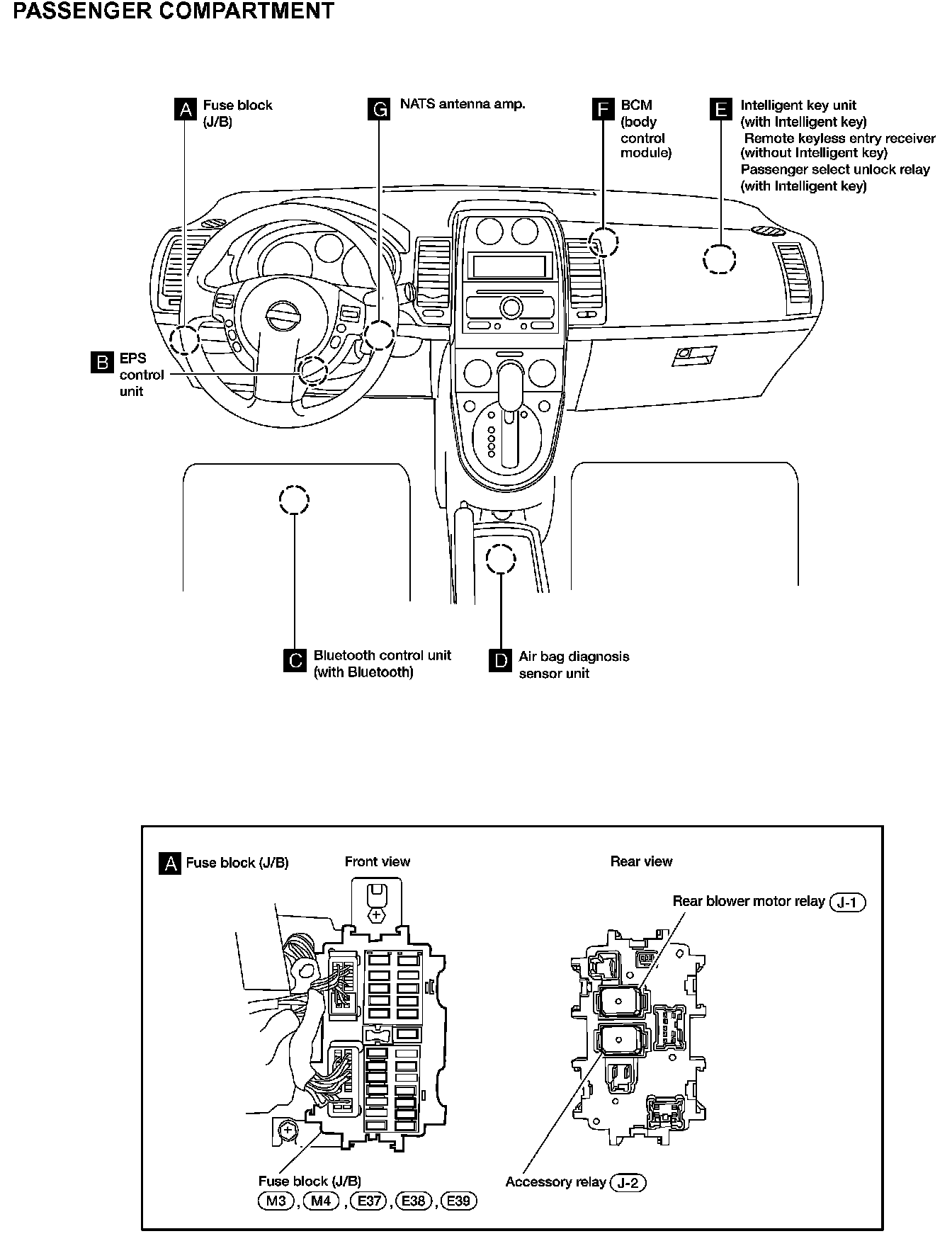 PASSENGER COMPARTMENT

A Fuse block (J/B)

G NATS antenna amp.

F BCM (body control module)

E Intelligent key unit (with Intelligent key) Remote keyless entry receiver (without Intelligent key) Passenger select unlock relay (with Intelligent key)

B EPS control unit

C Bluetooth control unit (with Bluetooth)

D Air bag diagnosis sensor unit

A Fuse block (J/B)

Front view

Rear view

Rear blower motor relay J-1

Fuse block (J/B) M3, M4, E37, E38, E39

Accessory relay J-2