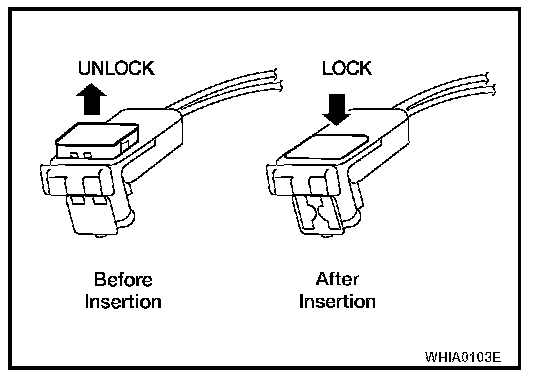 UNLOCK

LOCK

Before Insertion

After Insertion

WHIA0103E