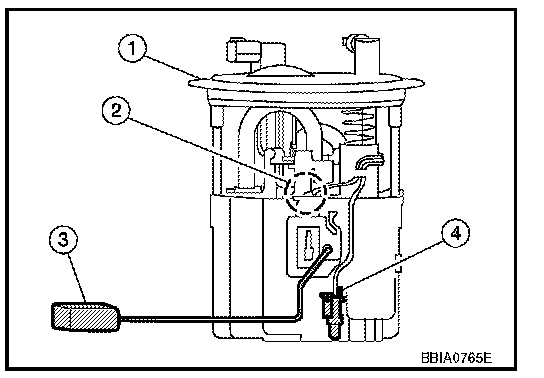 1
2
3
4
BBIA0765E