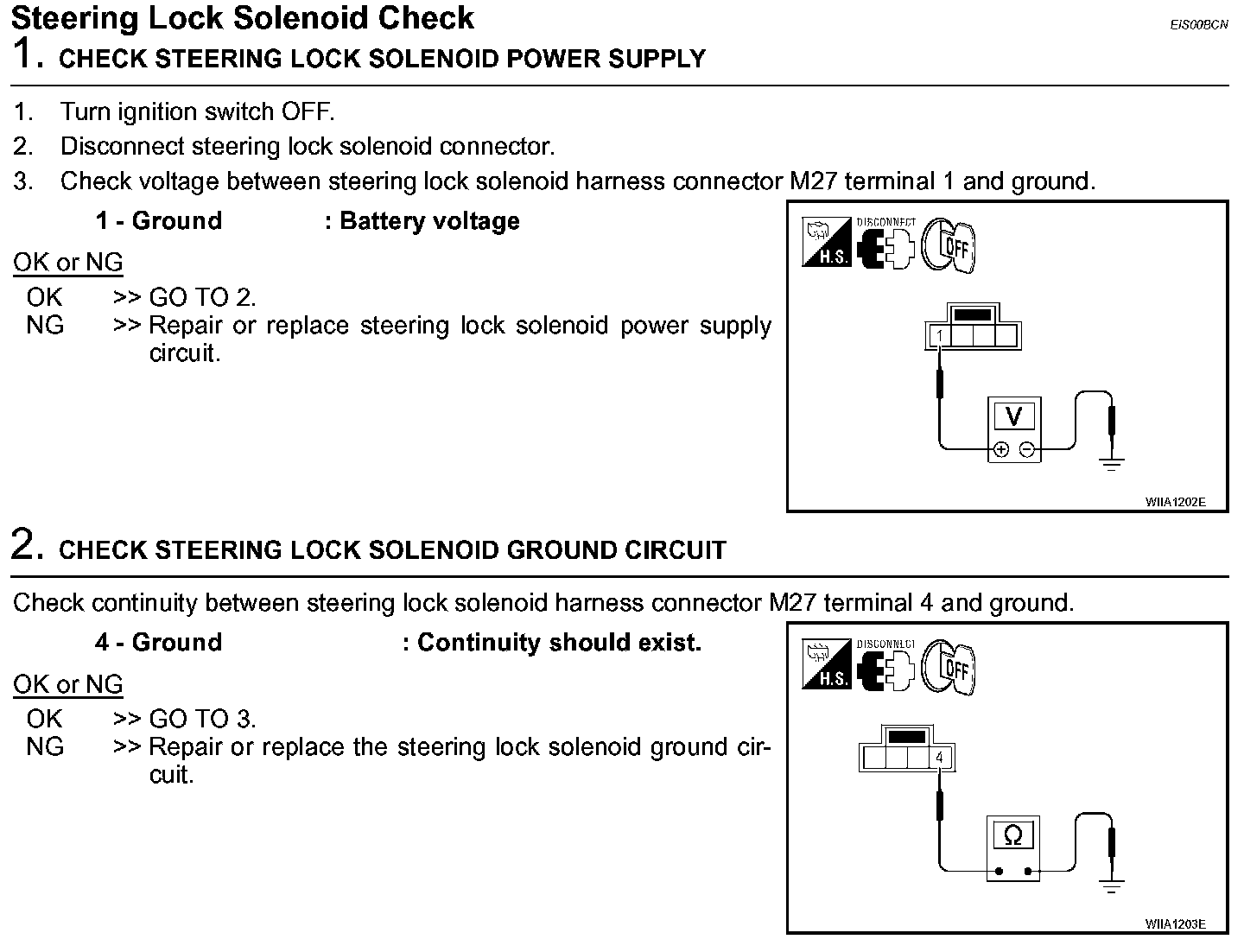 Steering Lock Solenoid Check

EIS00BCN

1. CHECK STEERING LOCK SOLENOID POWER SUPPLY

1. Turn ignition switch OFF.
2. Disconnect steering lock solenoid connector.
3. Check voltage between steering lock solenoid harness connector M27 terminal 1 and ground.

1 - Ground : Battery voltage

OK or NG

OK >> GO TO 2.
NG >> Repair or replace steering lock solenoid power supply circuit.

H.S. DISCONNECT OFF

1

V

WIIA1202E

2. CHECK STEERING LOCK SOLENOID GROUND CIRCUIT

Check continuity between steering lock solenoid harness connector M27 terminal 4 and ground.

4 - Ground : Continuity should exist.

OK or NG

OK >> GO TO 3.
NG >> Repair or replace the steering lock solenoid ground circuit.

H.S. DISCONNECT OFF

4

Ω

WIIA1203E