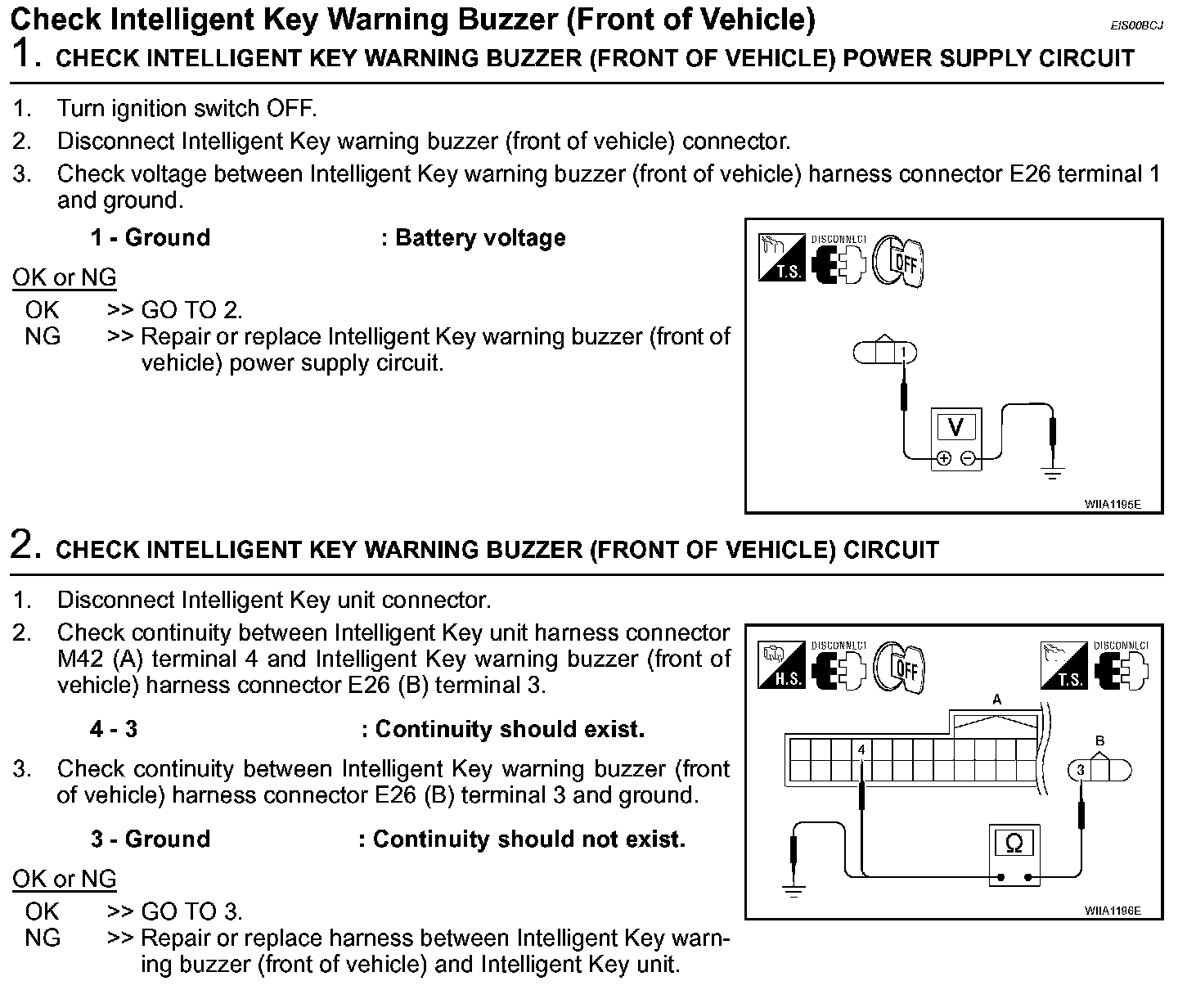 Check Intelligent Key Warning Buzzer (Front of Vehicle)

EIS00BCJ

1. CHECK INTELLIGENT KEY WARNING BUZZER (FRONT OF VEHICLE) POWER SUPPLY CIRCUIT

1. Turn ignition switch OFF.
2. Disconnect Intelligent Key warning buzzer (front of vehicle) connector.
3. Check voltage between Intelligent Key warning buzzer (front of vehicle) harness connector E26 terminal 1 and ground.

1 - Ground : Battery voltage

OK or NG

OK >> GO TO 2.
NG >> Repair or replace Intelligent Key warning buzzer (front of vehicle) power supply circuit.

T.S.
DISCONNECT
OFF
1
V
WIIA1195E

2. CHECK INTELLIGENT KEY WARNING BUZZER (FRONT OF VEHICLE) CIRCUIT

1. Disconnect Intelligent Key unit connector.
2. Check continuity between Intelligent Key unit harness connector M42 (A) terminal 4 and Intelligent Key warning buzzer (front of vehicle) harness connector E26 (B) terminal 3.

4 - 3 : Continuity should exist.

3. Check continuity between Intelligent Key warning buzzer (front of vehicle) harness connector E26 (B) terminal 3 and ground.

3 - Ground : Continuity should not exist.

OK or NG

OK >> GO TO 3.
NG >> Repair or replace harness between Intelligent Key warning buzzer (front of vehicle) and Intelligent Key unit.

H.S.
DISCONNECT
OFF
T.S.
DISCONNECT
A
4
B
3
Ω
WIIA1196E