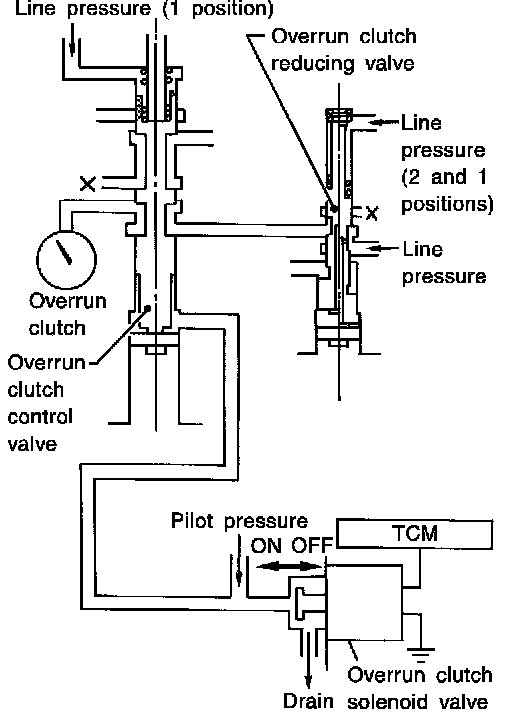 Line pressure (1 position)

Overrun clutch reducing valve

Line pressure (2 and 1 positions)

X

X

Line pressure

Overrun clutch

Overrun clutch control valve

Pilot pressure

ON OFF

TCM

Drain

Overrun clutch solenoid valve