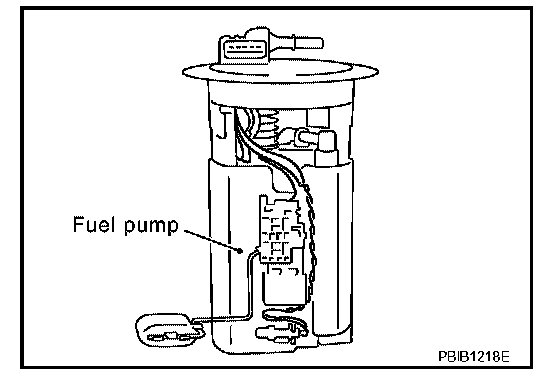 Fuel pump

PBIB1218E