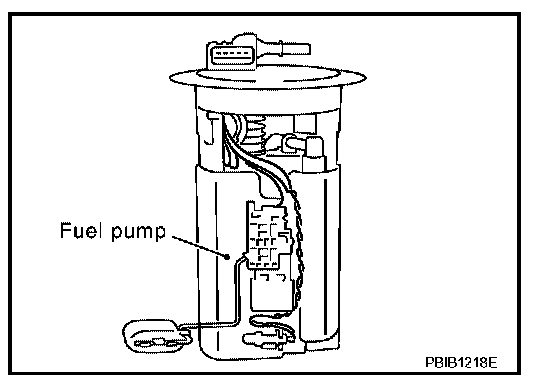 Fuel pump

PBIB1218E