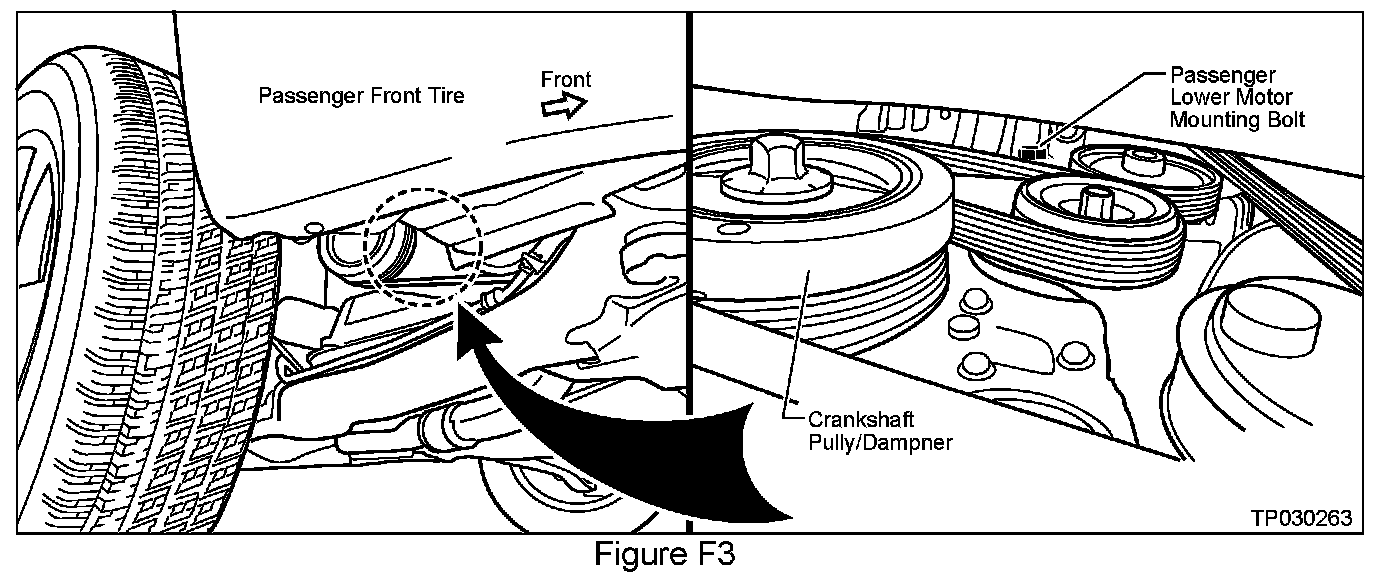 Passenger Front Tire

Front

Passenger Lower Motor Mounting Bolt

Crankshaft Pully/Dampner

TP030263

Figure F3