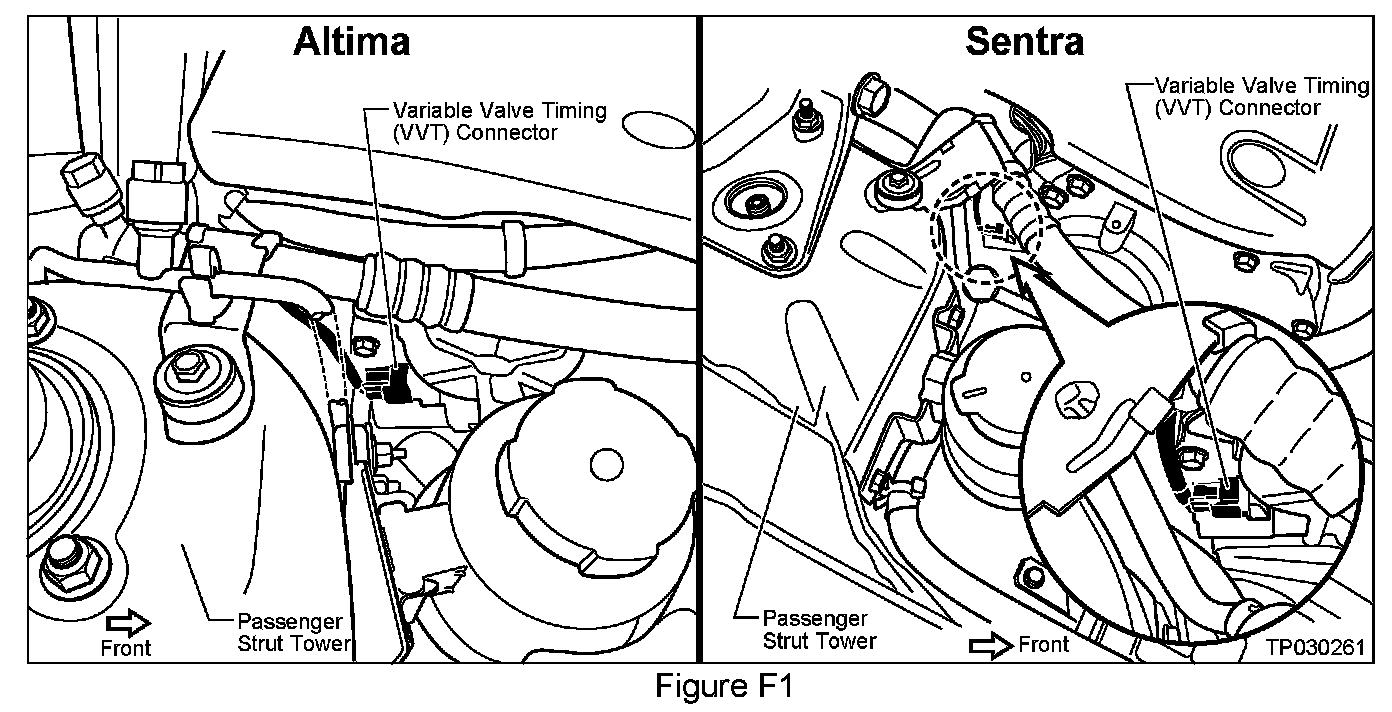 Altima

Variable Valve Timing (VVT) Connector

Front

Passenger Strut Tower

Sentra

Variable Valve Timing (VVT) Connector

Passenger Strut Tower

Front

TP030261

Figure F1