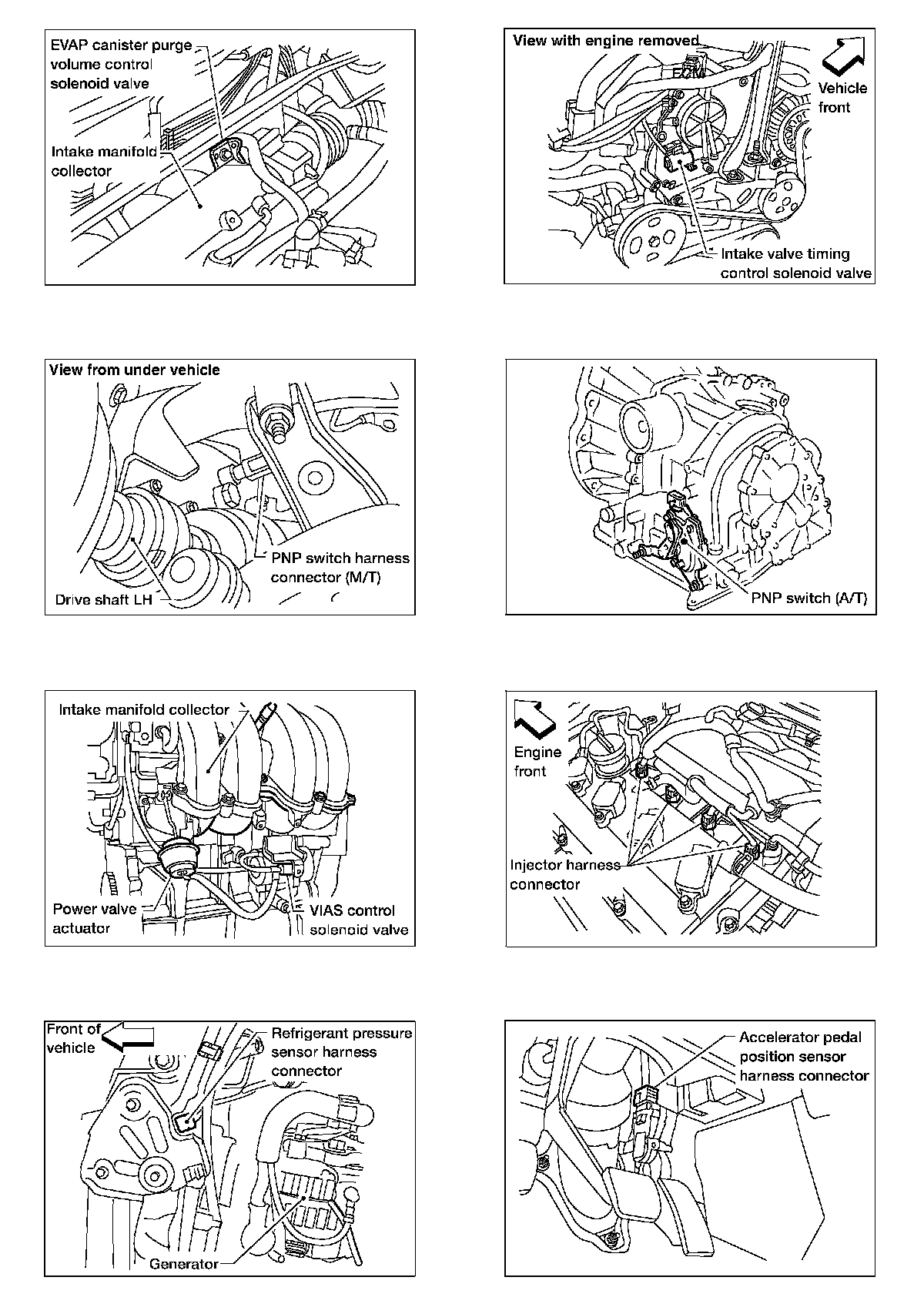 EVAP canister purge volume control solenoid valve

Intake manifold collector

View with engine removed

Vehicle front

Intake valve timing control solenoid valve

View from under vehicle

PNP switch harness connector (M/T)

Drive shaft LH

PNP switch (A/T)

Intake manifold collector

Power valve actuator

VIAS control solenoid valve

Engine front

Injector harness connector

Front of vehicle

Refrigerant pressure sensor harness connector

Generator

Accelerator pedal position sensor harness connector