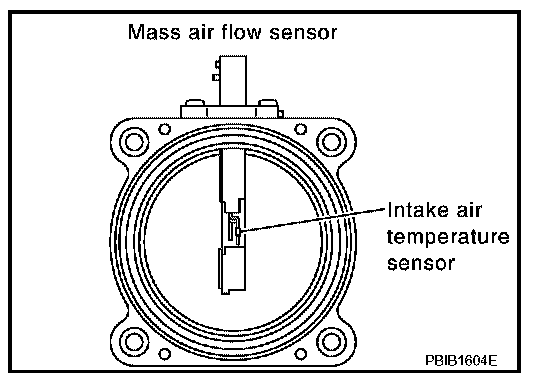 Mass air flow sensor

Intake air temperature sensor

PBIB1604E