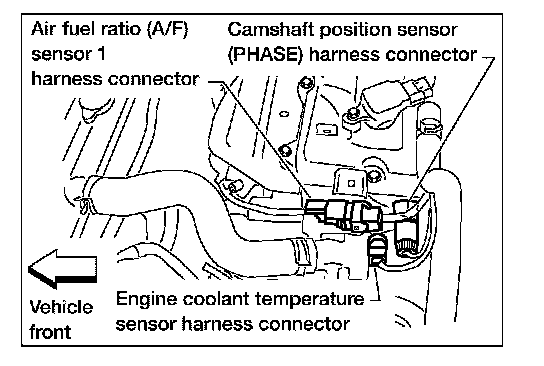 Air fuel ratio (A/F) sensor 1 harness connector

Camshaft position sensor (PHASE) harness connector

Vehicle front

Engine coolant temperature sensor harness connector