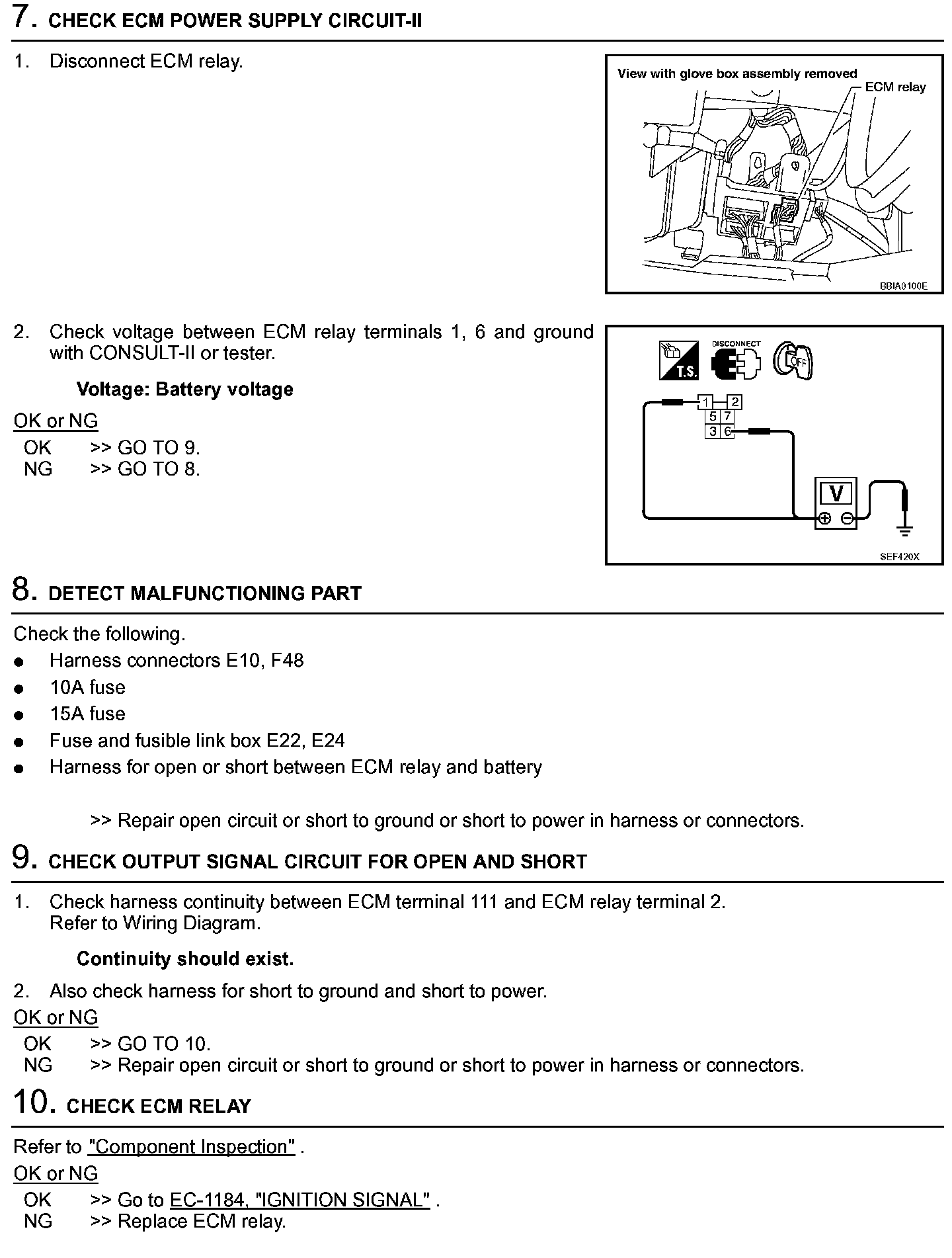 7. CHECK ECM POWER SUPPLY CIRCUIT-II

1. Disconnect ECM relay.

View with glove box assembly removed
ECM relay
BBIA0100E

2. Check voltage between ECM relay terminals 1, 6 and ground with CONSULT-II or tester.

Voltage: Battery voltage

OK or NG
OK >> GO TO 9.
NG >> GO TO 8.

T.S.
DISCONNECT
OFF
1
2
5
7
3
6
V
SEF420X

8. DETECT MALFUNCTIONING PART

Check the following.
● Harness connectors E10, F48
● 10A fuse
● 15A fuse
● Fuse and fusible link box E22, E24
● Harness for open or short between ECM relay and battery

>> Repair open circuit or short to ground or short to power in harness or connectors.

9. CHECK OUTPUT SIGNAL CIRCUIT FOR OPEN AND SHORT

1. Check harness continuity between ECM terminal 111 and ECM relay terminal 2. Refer to Wiring Diagram.

Continuity should exist.

2. Also check harness for short to ground and short to power.
OK or NG
OK >> GO TO 10.
NG >> Repair open circuit or short to ground or short to power in harness or connectors.

10. CHECK ECM RELAY

Refer to "Component Inspection" .
OK or NG
OK >> Go to EC-1184, "IGNITION SIGNAL" .
NG >> Replace ECM relay.