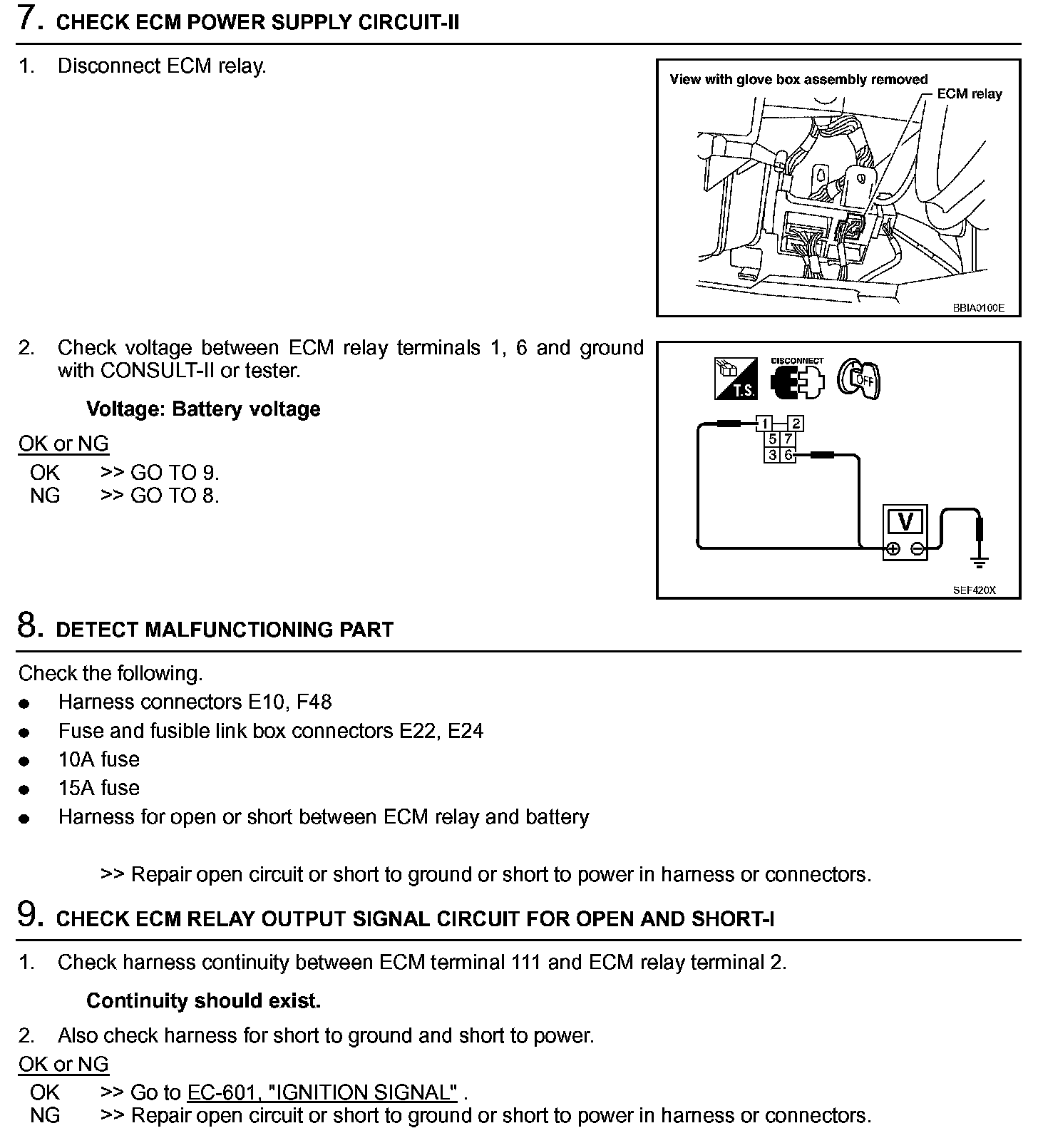 7. CHECK ECM POWER SUPPLY CIRCUIT-II

1. Disconnect ECM relay.

View with glove box assembly removed
ECM relay
BBIA0100E

2. Check voltage between ECM relay terminals 1, 6 and ground with CONSULT-II or tester.

Voltage: Battery voltage

OK or NG
OK >> GO TO 9.
NG >> GO TO 8.

T.S.
DISCONNECT
OFF
1 2
5 7
3 6
V
SEF420X

8. DETECT MALFUNCTIONING PART

Check the following.
● Harness connectors E10, F48
● Fuse and fusible link box connectors E22, E24
● 10A fuse
● 15A fuse
● Harness for open or short between ECM relay and battery

>> Repair open circuit or short to ground or short to power in harness or connectors.

9. CHECK ECM RELAY OUTPUT SIGNAL CIRCUIT FOR OPEN AND SHORT-I

1. Check harness continuity between ECM terminal 111 and ECM relay terminal 2.

Continuity should exist.

2. Also check harness for short to ground and short to power.
OK or NG
OK >> Go to EC-601, "IGNITION SIGNAL" .
NG >> Repair open circuit or short to ground or short to power in harness or connectors.