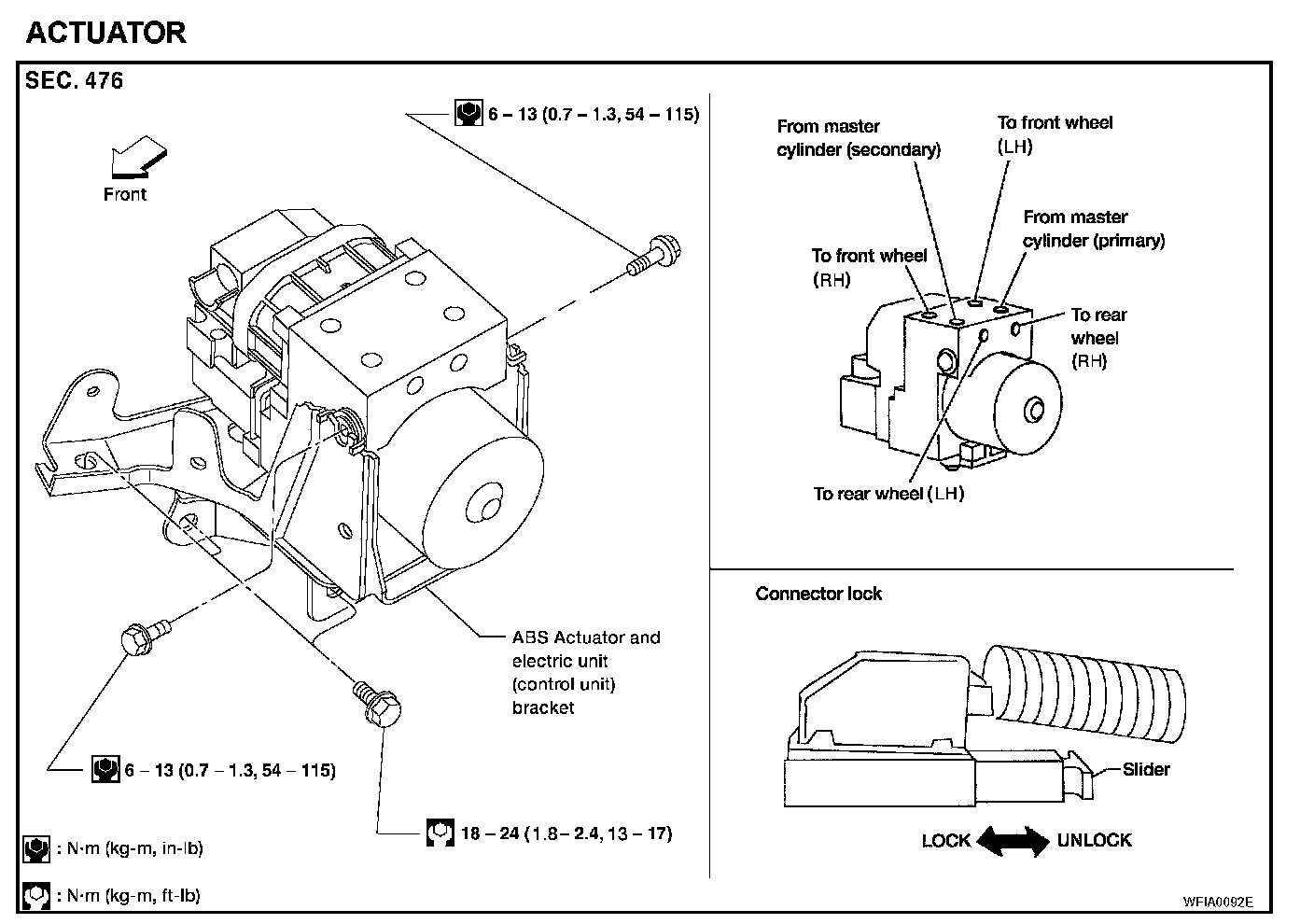 ACTUATOR

SEC. 476

6 – 13 (0.7 – 1.3, 54 – 115)

Front

ABS Actuator and electric unit (control unit) bracket

6 – 13 (0.7 – 1.3, 54 – 115)

18 – 24 (1.8 – 2.4, 13 – 17)

: N·m (kg-m, in-lb)

: N·m (kg-m, ft-lb)

From master cylinder (secondary)

To front wheel (LH)

From master cylinder (primary)

To front wheel (RH)

To rear wheel (RH)

To rear wheel (LH)

Connector lock

Slider

LOCK UNLOCK

WFIA0092E