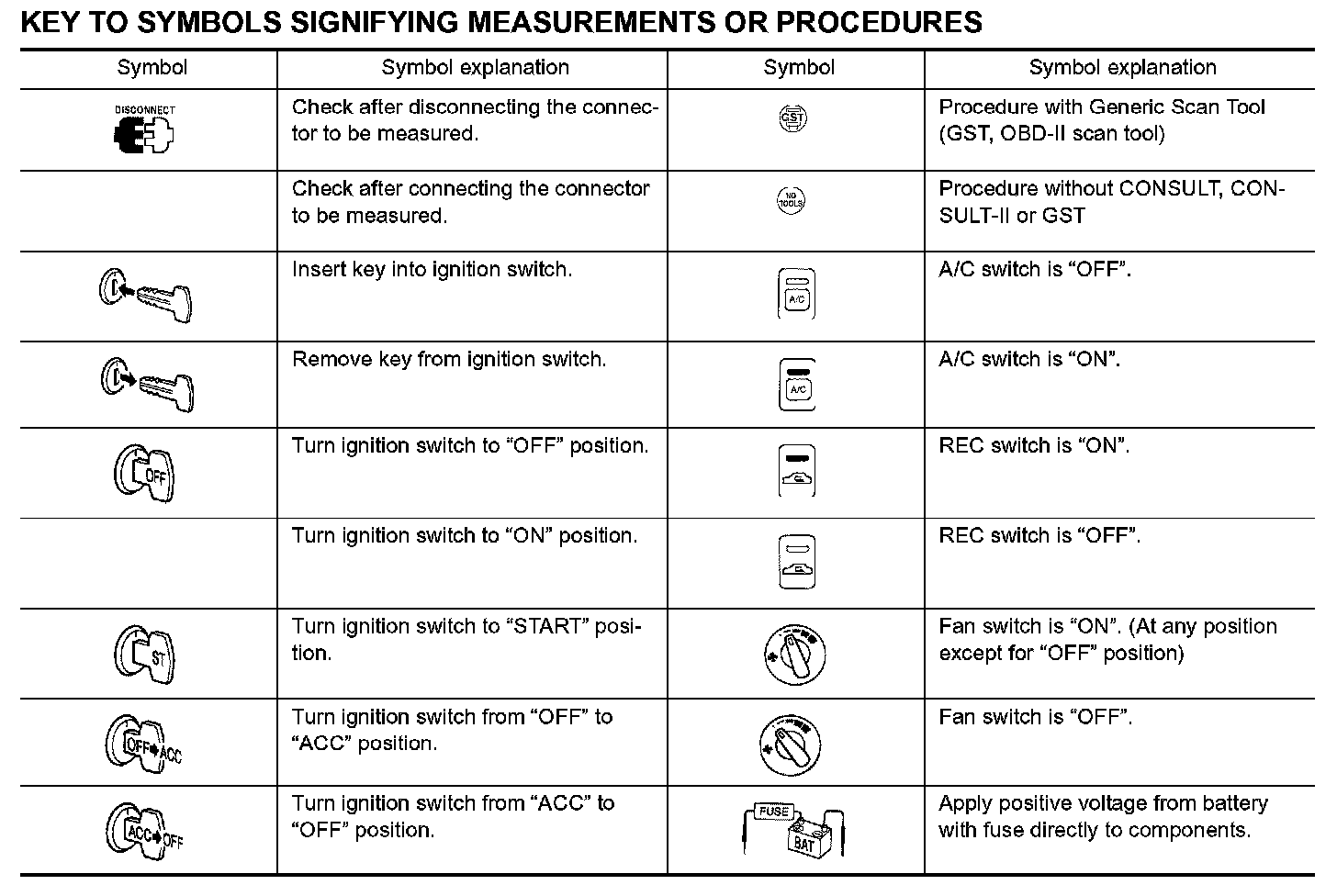 KEY TO SYMBOLS SIGNIFYING MEASUREMENTS OR PROCEDURES

| Symbol | Symbol explanation | Symbol | Symbol explanation |
|---|---|---|---|
| DISCONNECT | Check after disconnecting the connector to be measured. | GST | Procedure with Generic Scan Tool (GST, OBD-II scan tool) |
| | Check after connecting the connector to be measured. | NO TOOLS | Procedure without CONSULT, CONSULT-II or GST |
| | Insert key into ignition switch. | A/C | A/C switch is “OFF”. |
| | Remove key from ignition switch. | A/C | A/C switch is “ON”. |
| OFF | Turn ignition switch to “OFF” position. | | REC switch is “ON”. |
| | Turn ignition switch to “ON” position. | | REC switch is “OFF”. |
| ST | Turn ignition switch to “START” position. | | Fan switch is “ON”. (At any position except for “OFF” position) |
| OFF ACC | Turn ignition switch from “OFF” to “ACC” position. | | Fan switch is “OFF”. |
| ACC OFF | Turn ignition switch from “ACC” to “OFF” position. | FUSE BAT | Apply positive voltage from battery with fuse directly to components. |