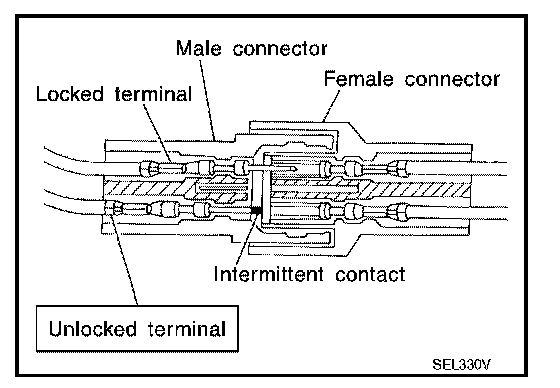 Male connector

Female connector

Locked terminal

Intermittent contact

Unlocked terminal

SEL330V