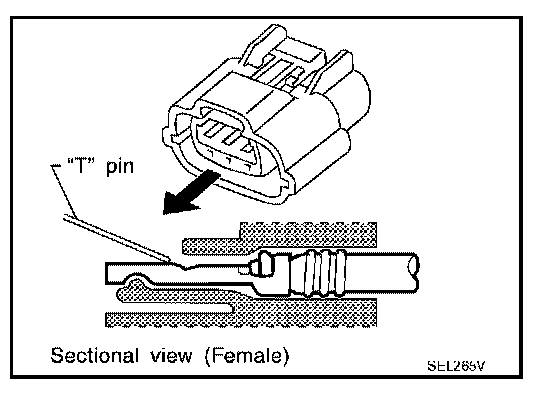 "T" pin

Sectional view (Female)

SEL265V