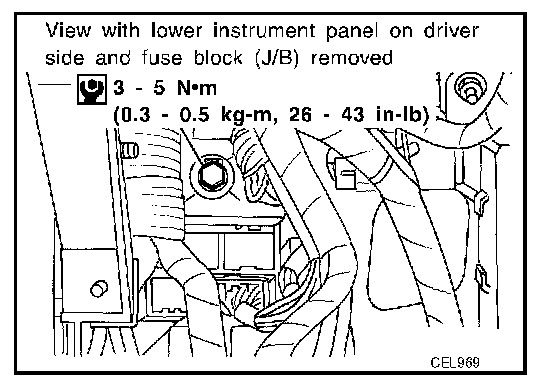 View with lower instrument panel on driver side and fuse block (J/B) removed

3 - 5 N•m
(0.3 - 0.5 kg-m, 26 - 43 in-lb)

CEL969