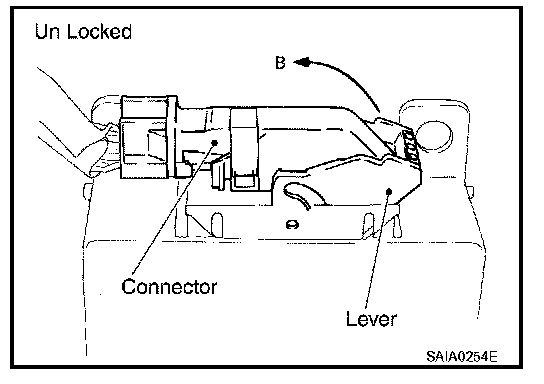 Un Locked

B

Connector

Lever

SAIA0254E