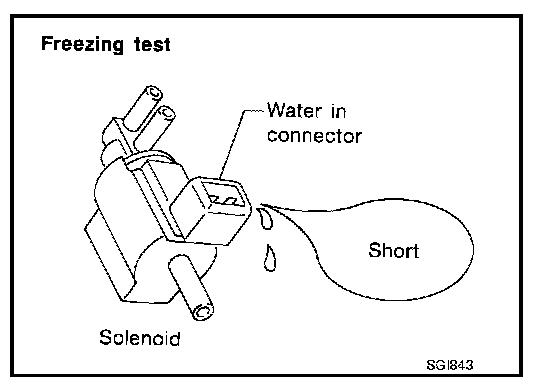 Freezing test

Water in connector

Short

Solenoid

SGI843