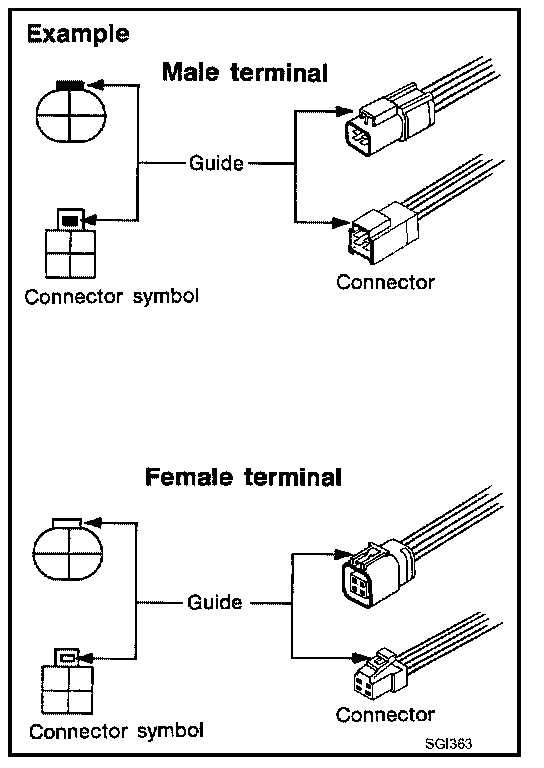 Example

Male terminal

Guide

Connector symbol

Connector

Female terminal

Guide

Connector symbol

Connector

SGI363