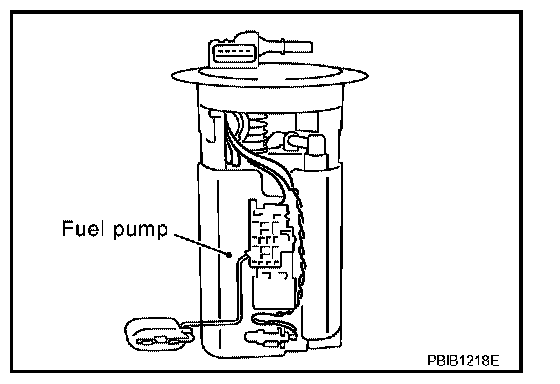 Fuel pump

PBIB1218E