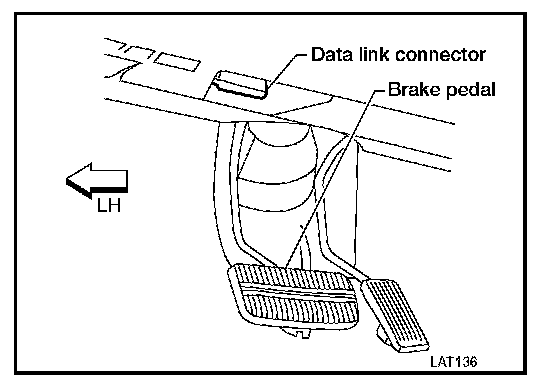 Data link connector
Brake pedal
LH
LAT136