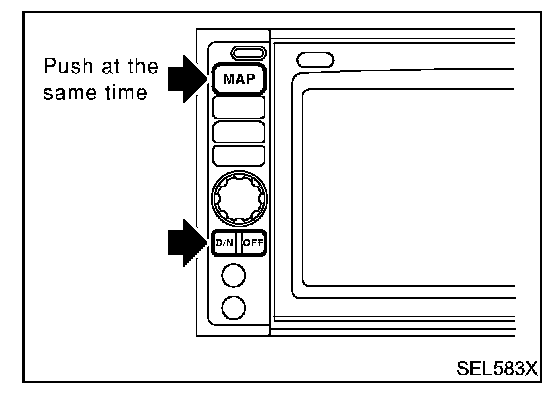 Push at the same time

MAP

D/N OFF

SEL583X