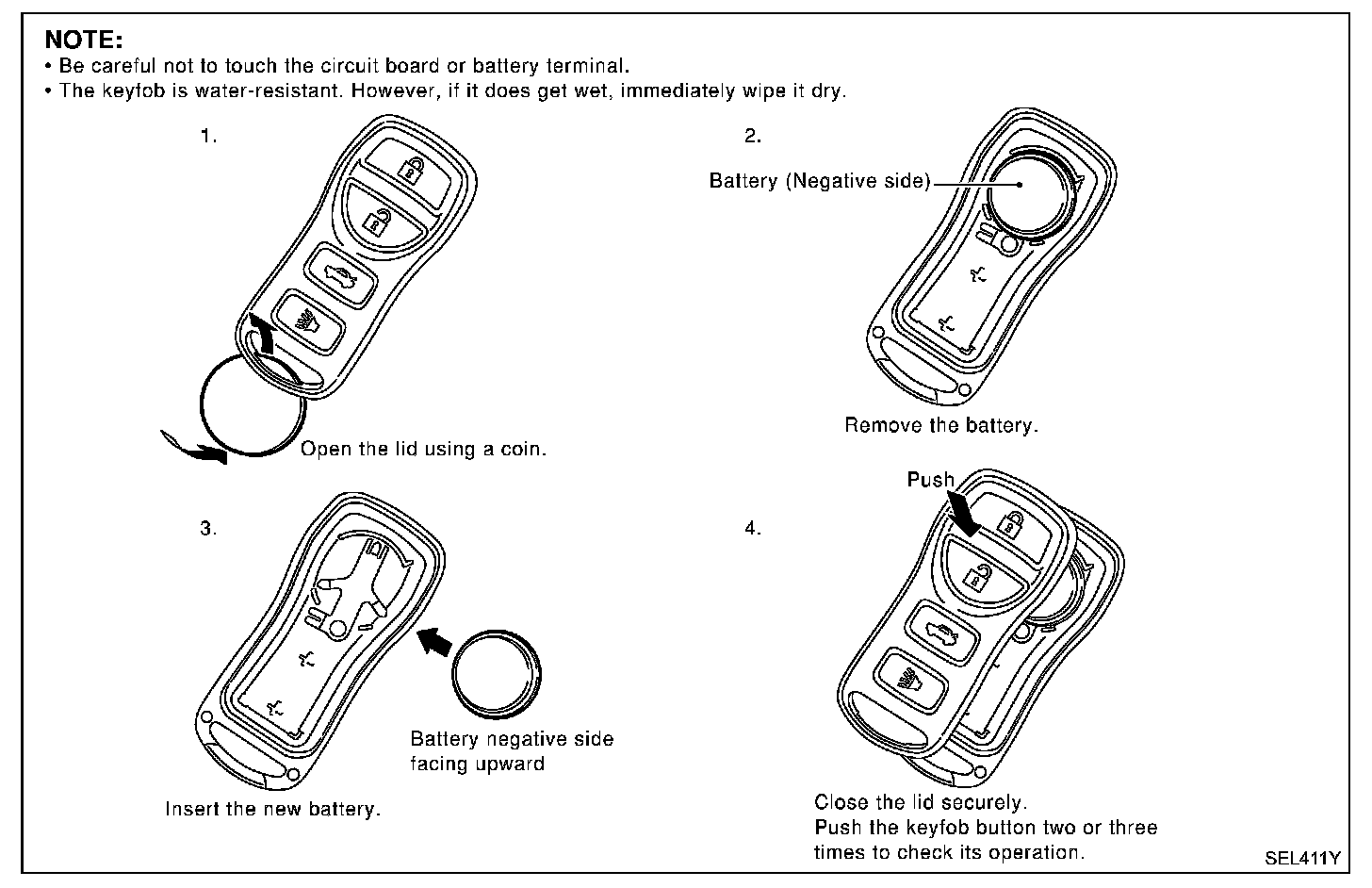 NOTE:
• Be careful not to touch the circuit board or battery terminal.
• The keyfob is water-resistant. However, if it does get wet, immediately wipe it dry.

1.

Open the lid using a coin.

2.

Battery (Negative side)

Remove the battery.

3.

Battery negative side facing upward

Insert the new battery.

4.

Push

Close the lid securely.
Push the keyfob button two or three times to check its operation.

SEL411Y