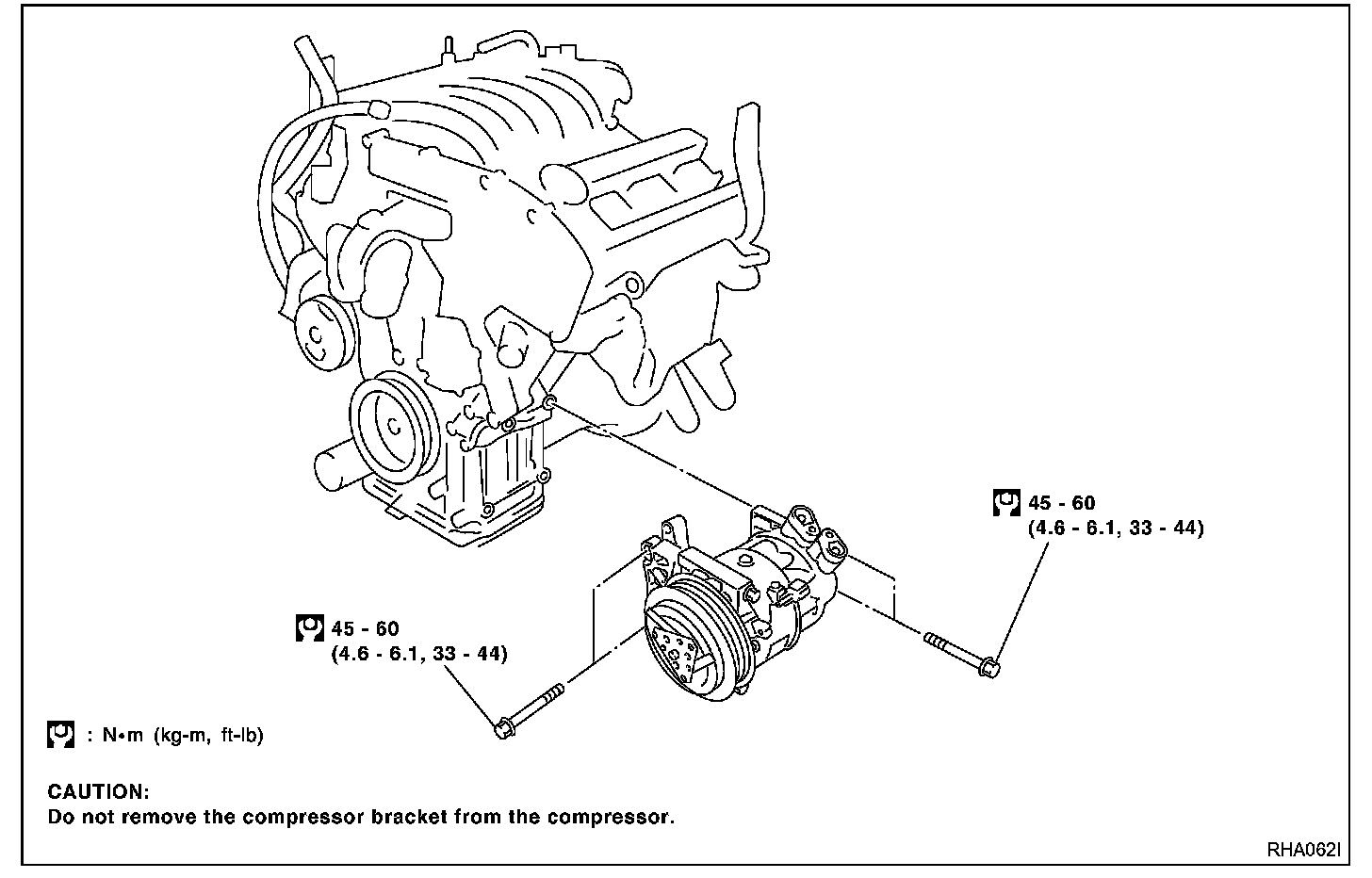 45 - 60
(4.6 - 6.1, 33 - 44)

45 - 60
(4.6 - 6.1, 33 - 44)

: N•m (kg-m, ft-lb)

CAUTION:
Do not remove the compressor bracket from the compressor.

RHA062I